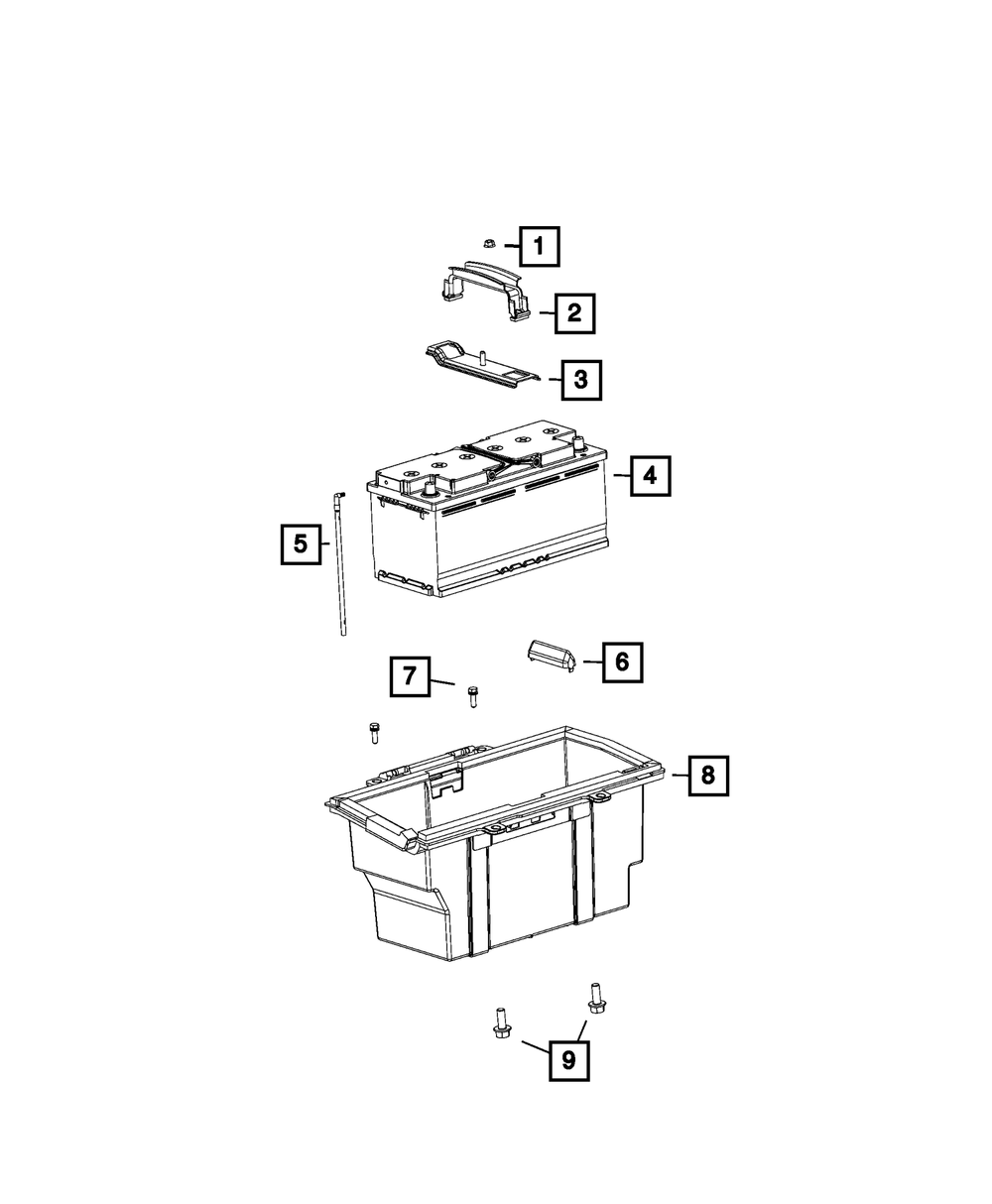 1
2
3
4
5
6
7
8
9