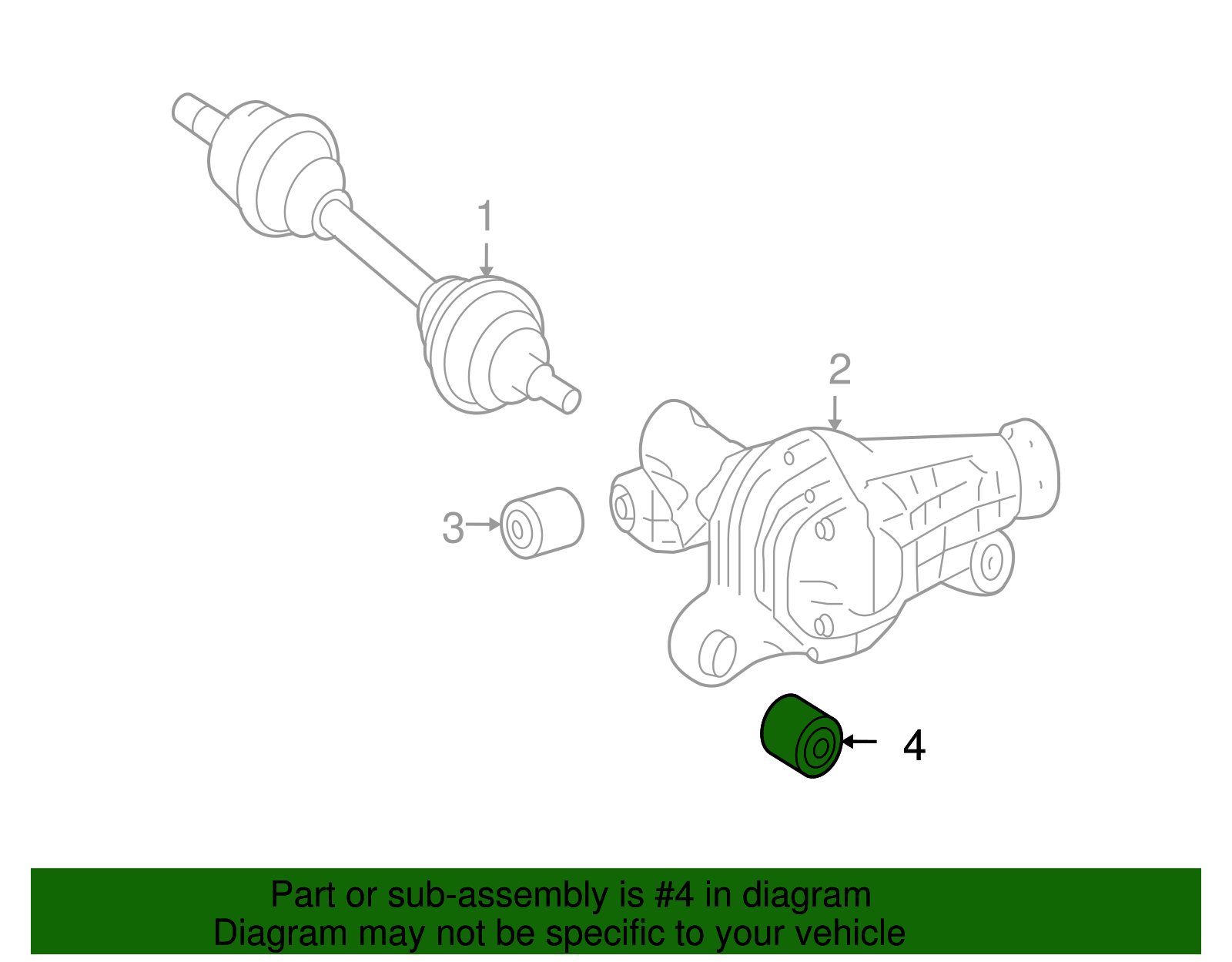 1

2

3

4

Part or sub-assembly is #4 in diagram
Diagram may not be specific to your vehicle