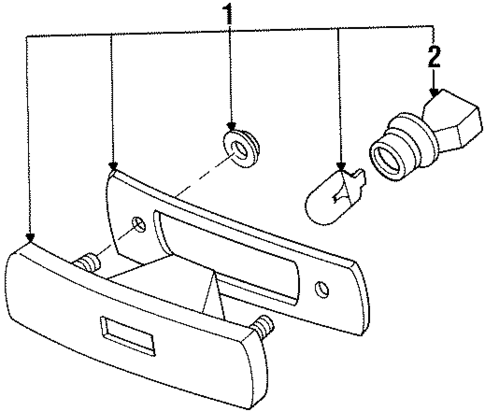 1
2