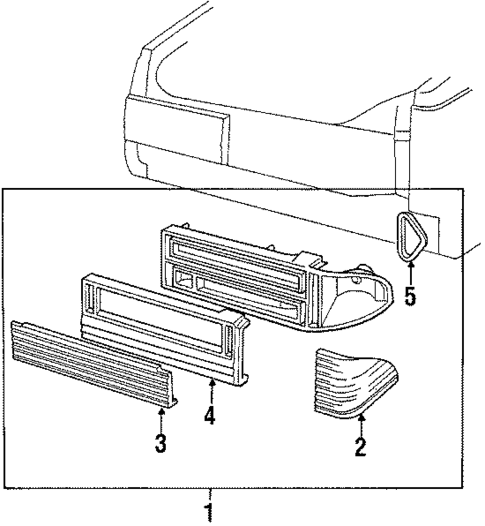 5
4
3
2
1