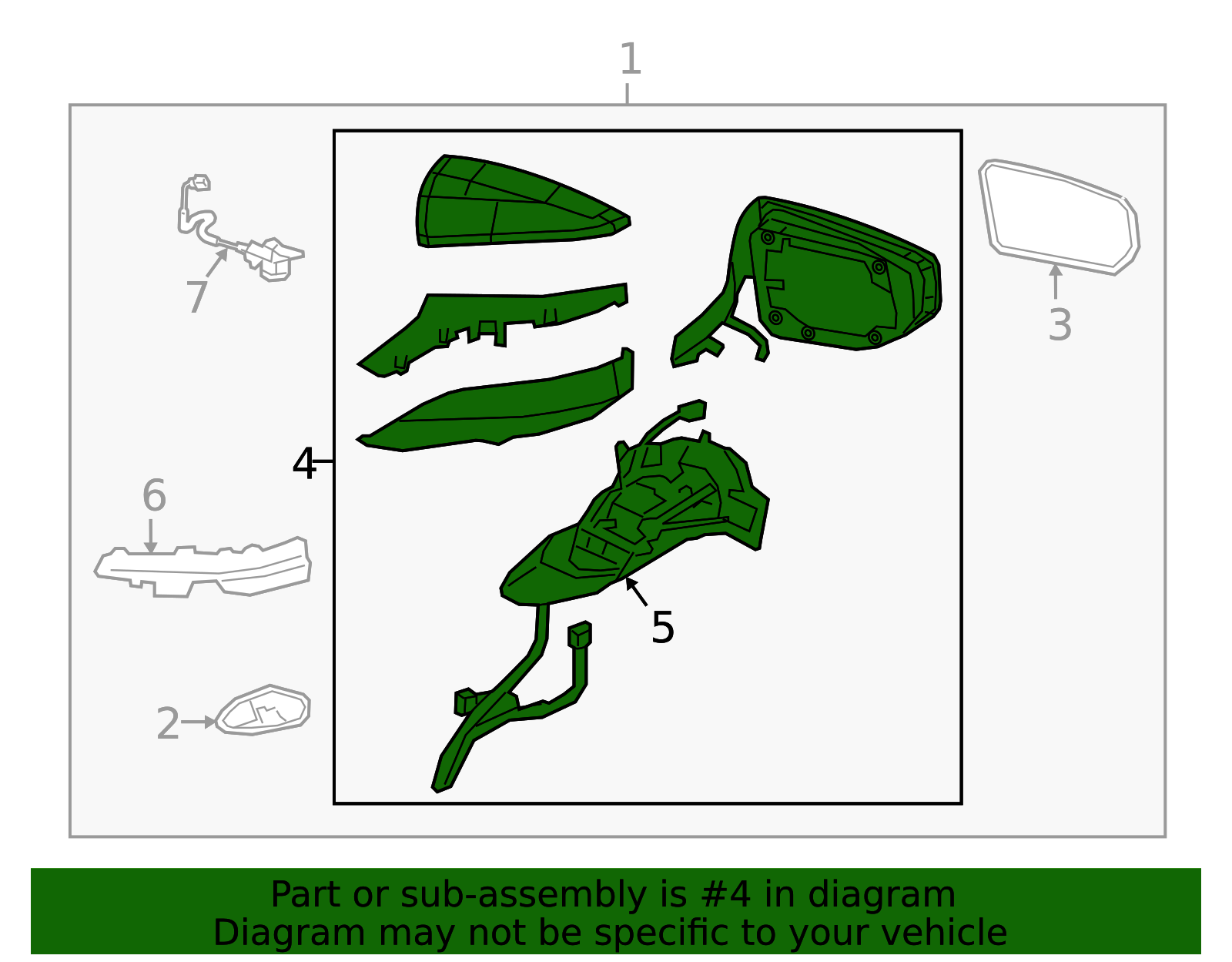 1
7
3
4
6
5
2
Part or sub-assembly is #4 in diagram
Diagram may not be specific to your vehicle