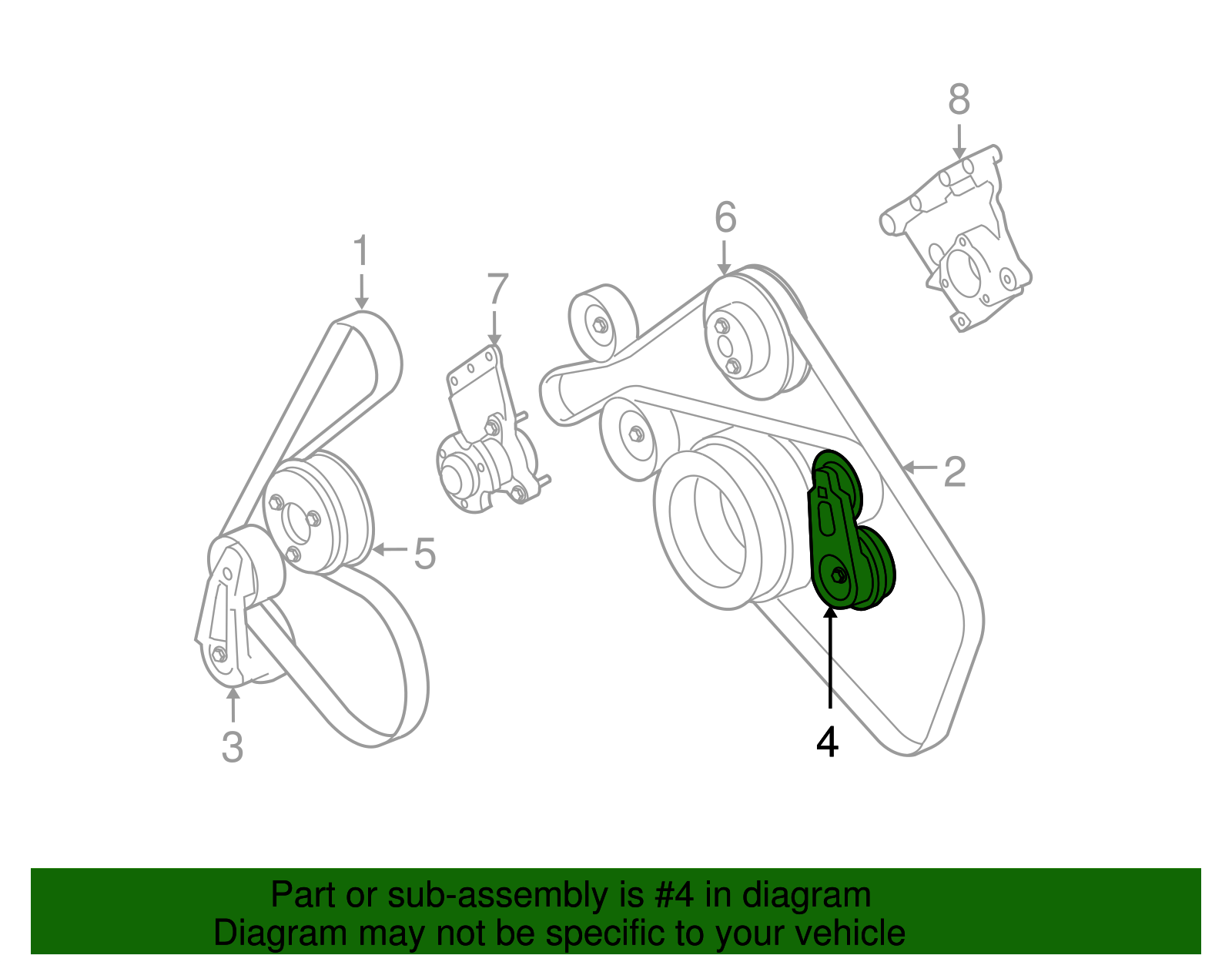 8

6

1

7

2

5

3

4

Part or sub-assembly is #4 in diagram
Diagram may not be specific to your vehicle