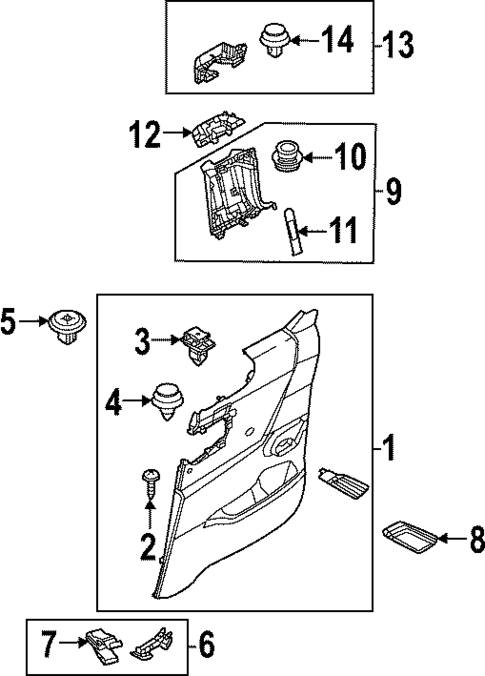 14
13
12
10
9
11
5
3
4
1
2
8
7
6