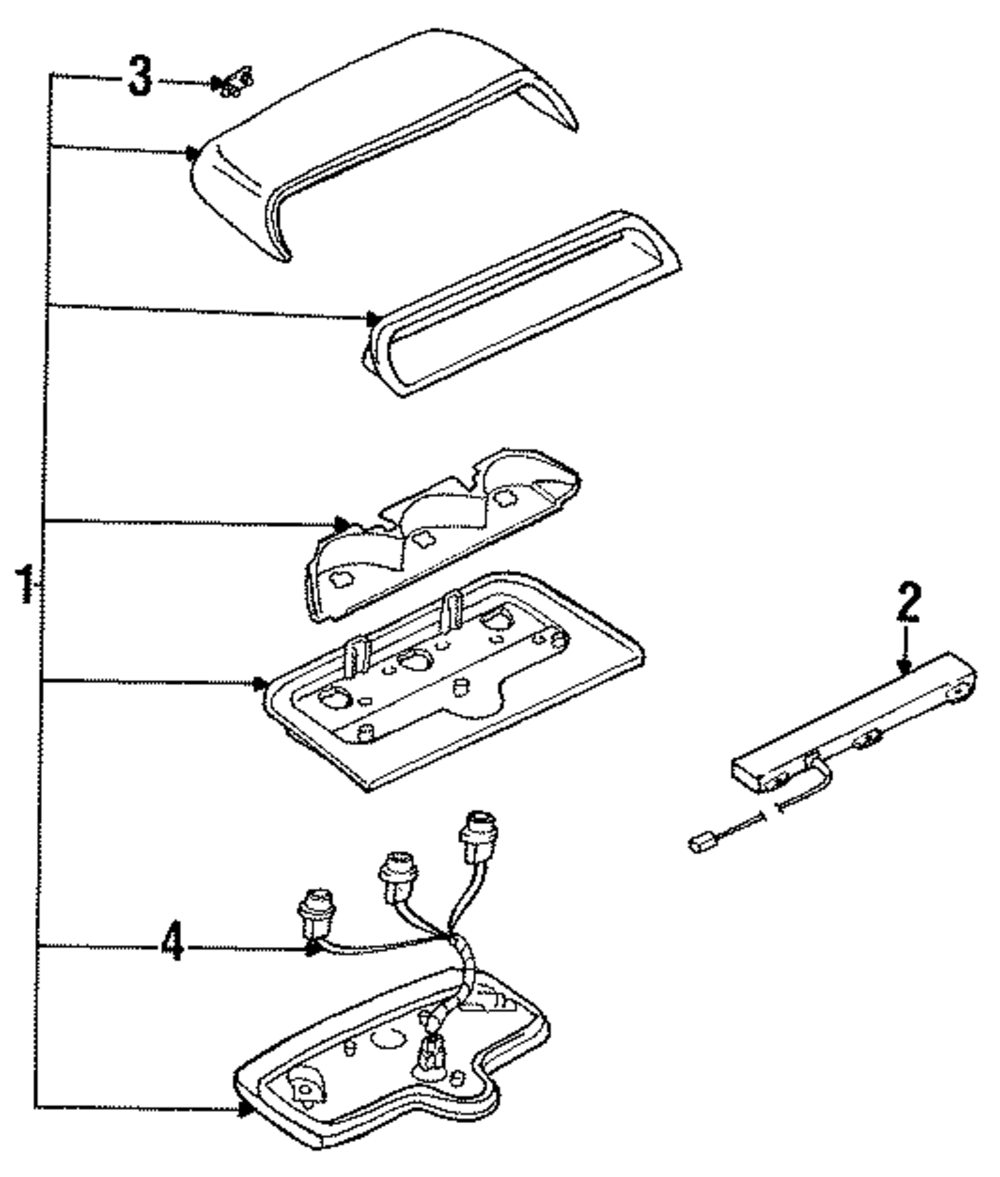 3
1
2
4