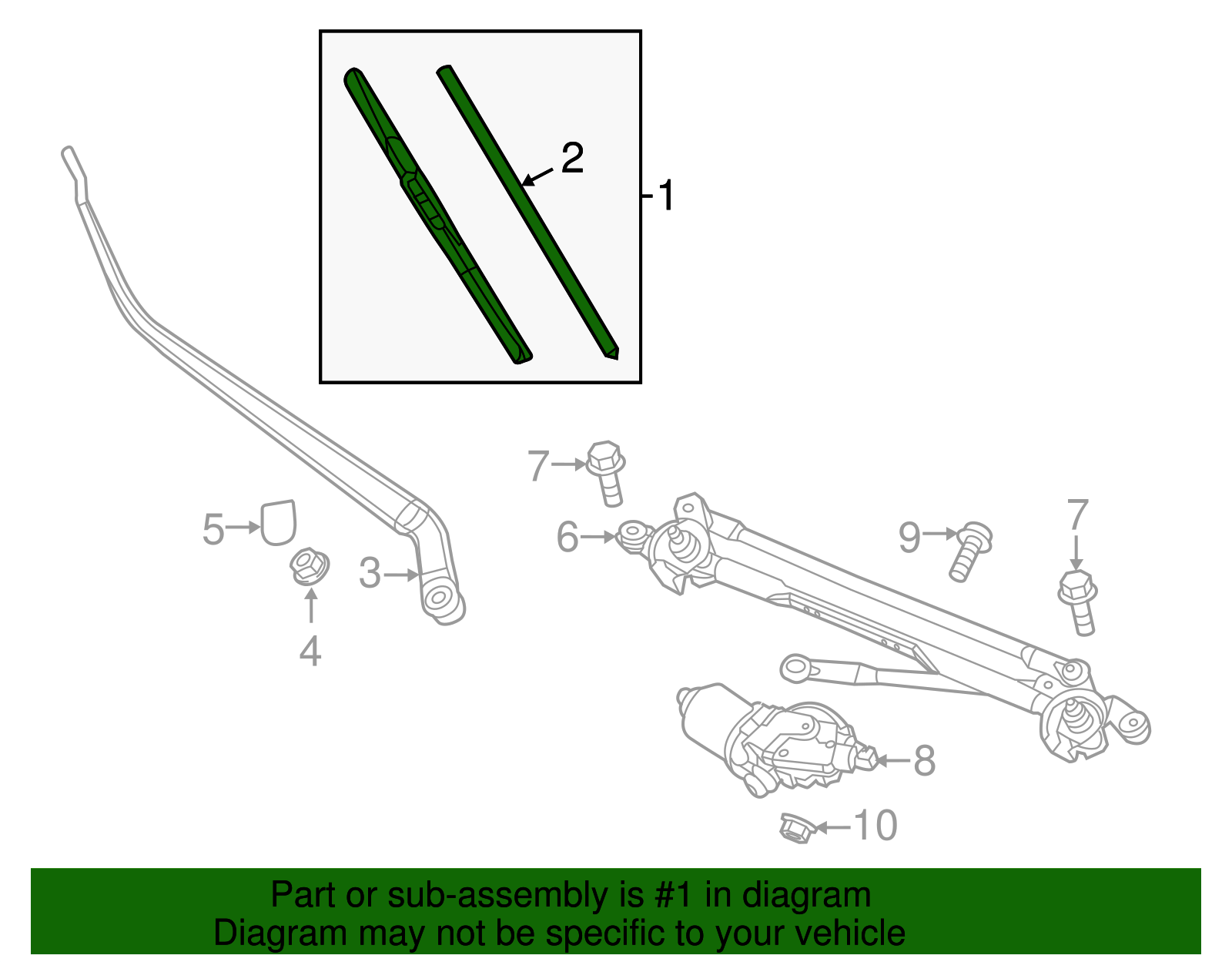 2
1
7
5
6
9
7
3
4
8
10
Part or sub-assembly is #1 in diagram
Diagram may not be specific to your vehicle