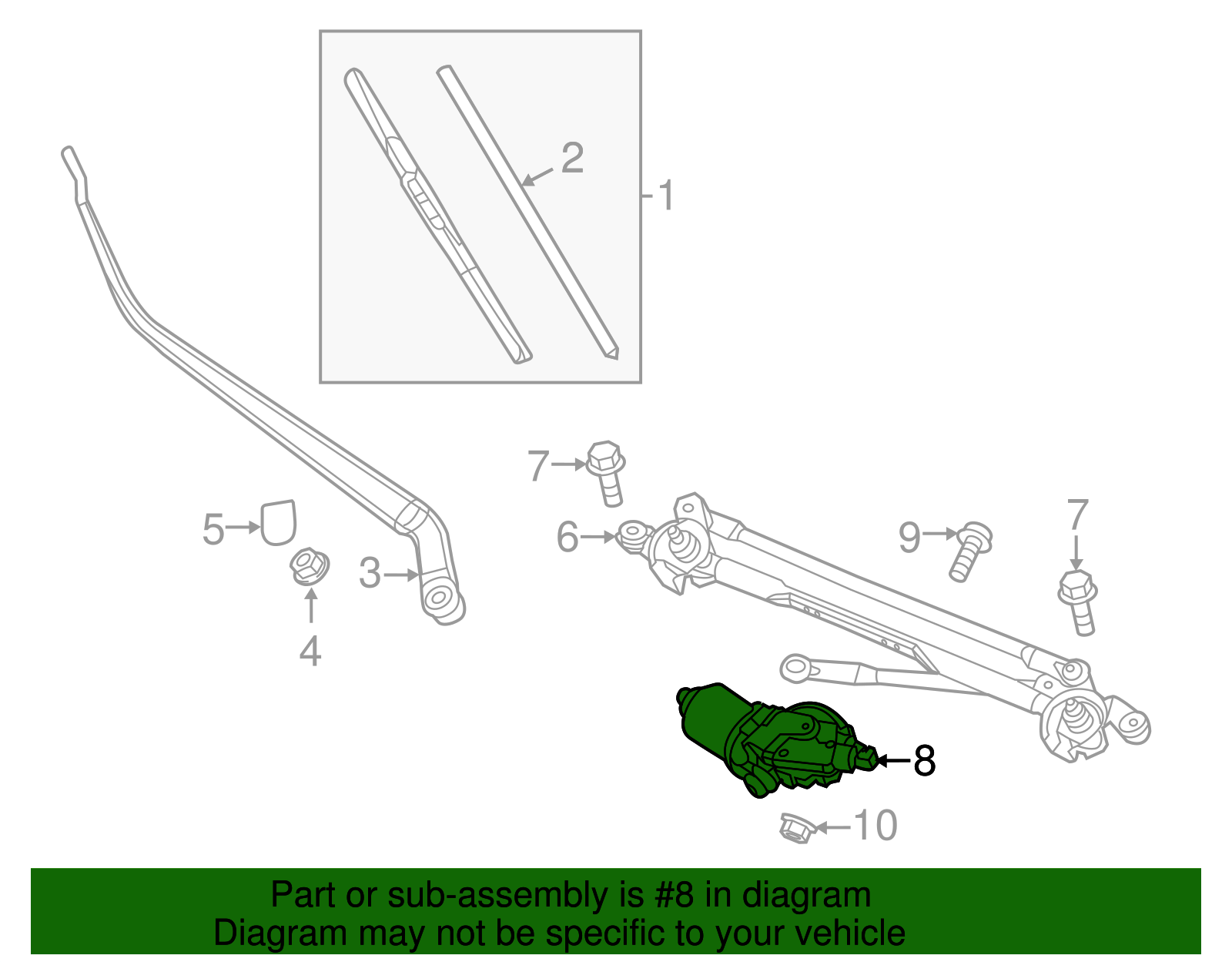 2
1
7
5
6
9
7
3
4
8
10

Part or sub-assembly is #8 in diagram
Diagram may not be specific to your vehicle