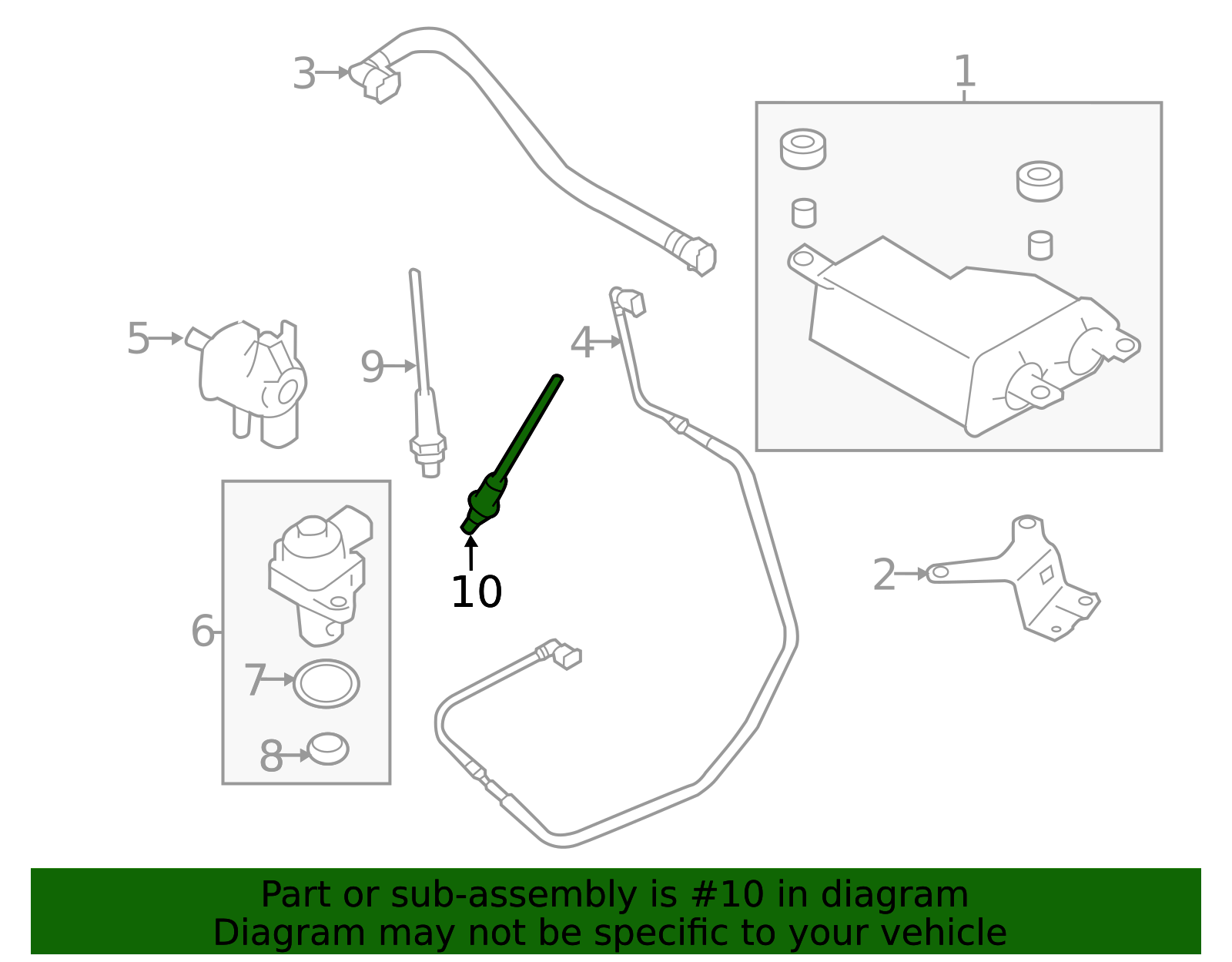 3
1
5
9
4
10
2
6
7
8

Part or sub-assembly is #10 in diagram
Diagram may not be specific to your vehicle