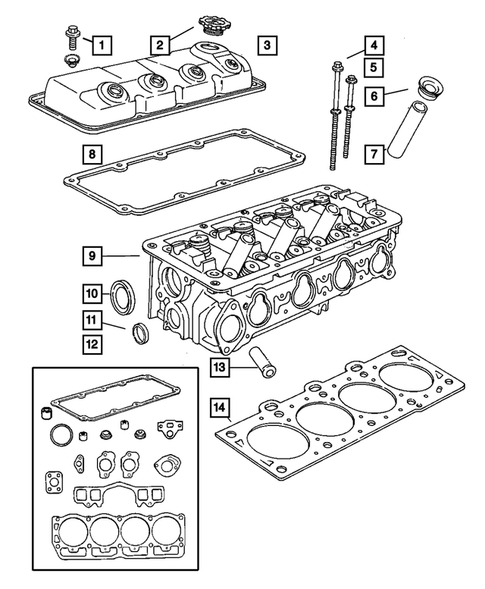 1
2
3
4
5
6
7
8
9
10
11
12
13
14