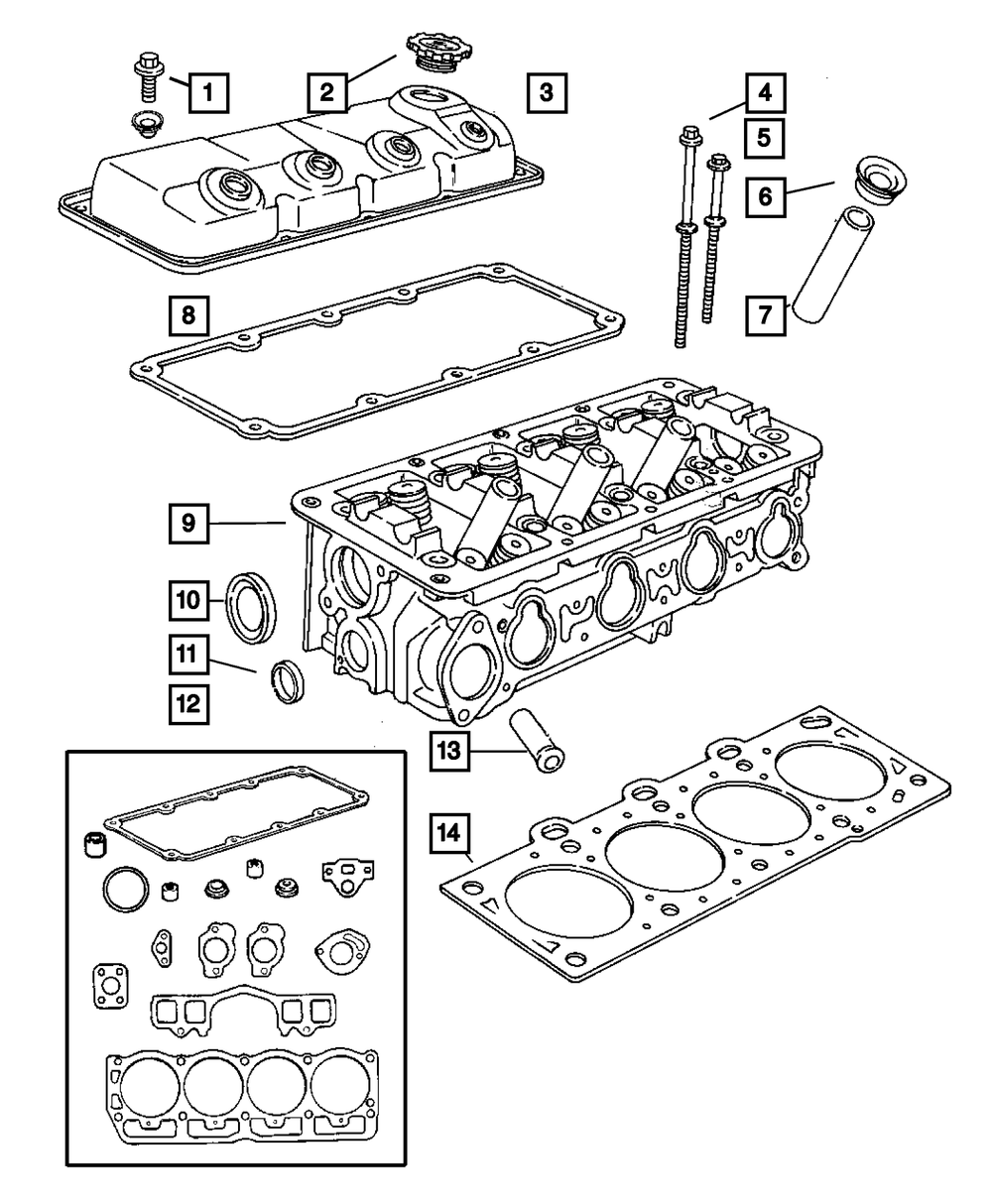 1
2
3
4
5
6
7
8
9
10
11
12
13
14