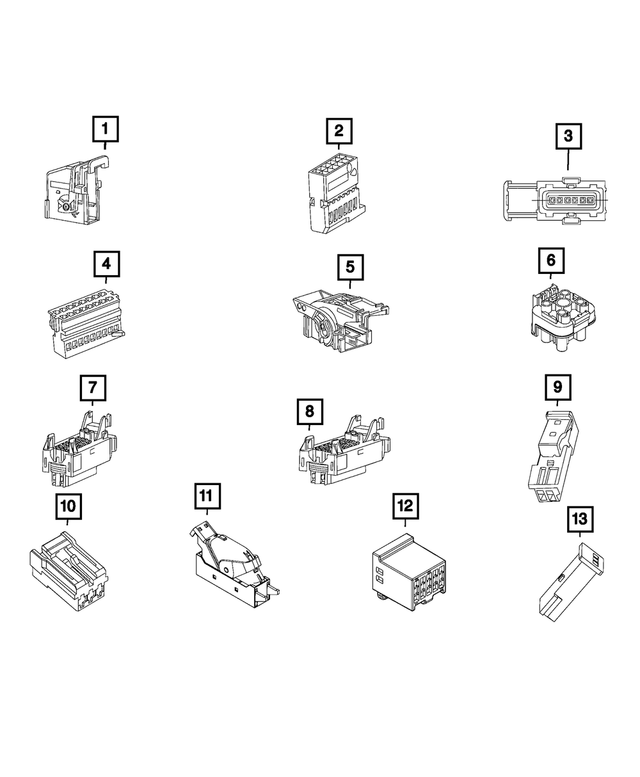 1
2
3
4
5
6
7
8
9
10
11
12
13