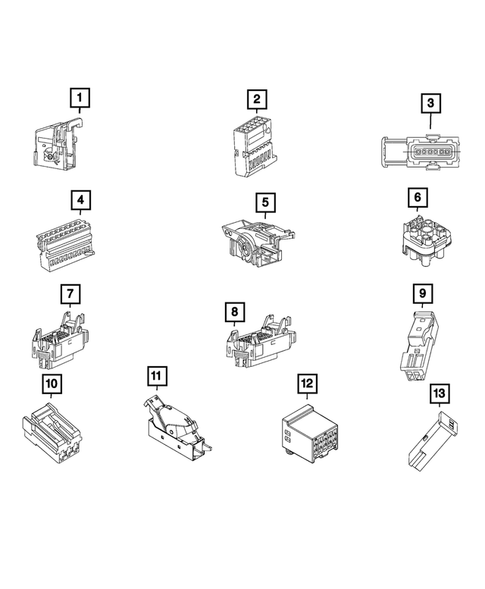 1
2
3
4
5
6
7
8
9
10
11
12
13