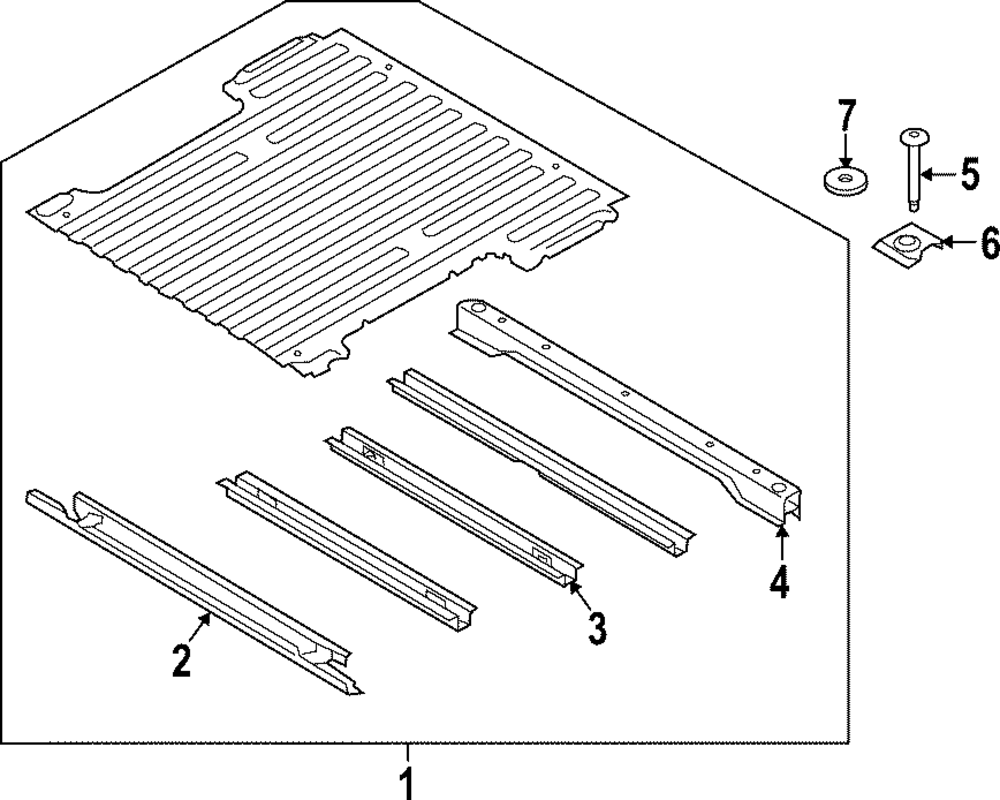 7
5
6
4
3
2
1