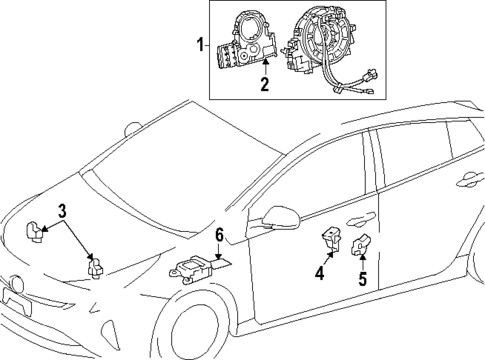 1
2
3
6
4
5