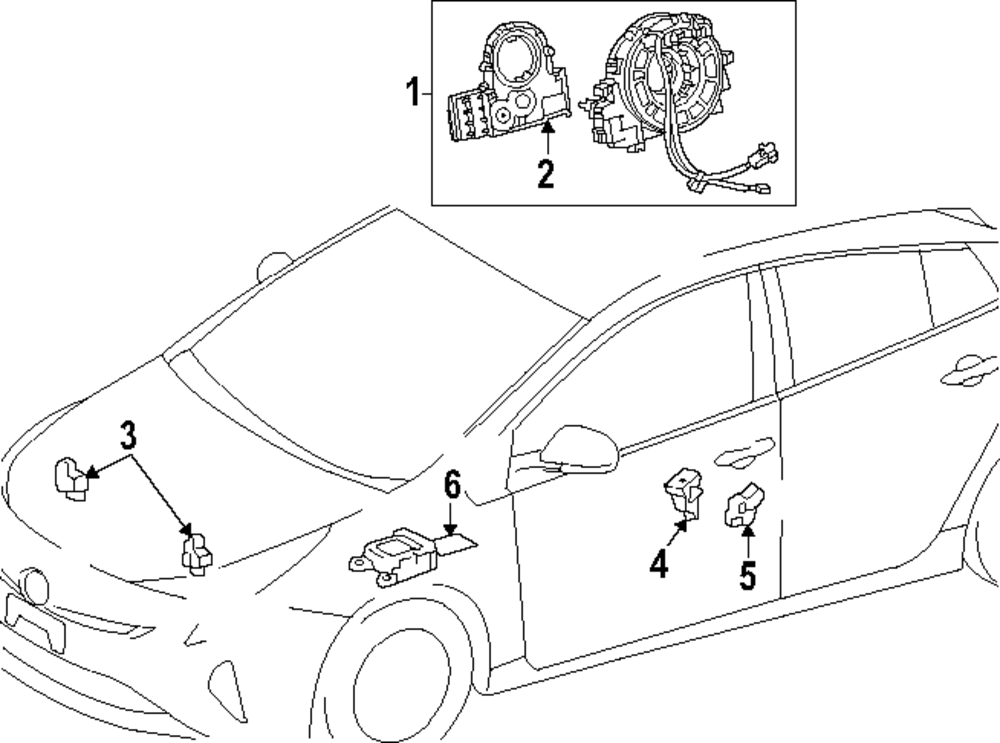 1
2
3
6
4
5