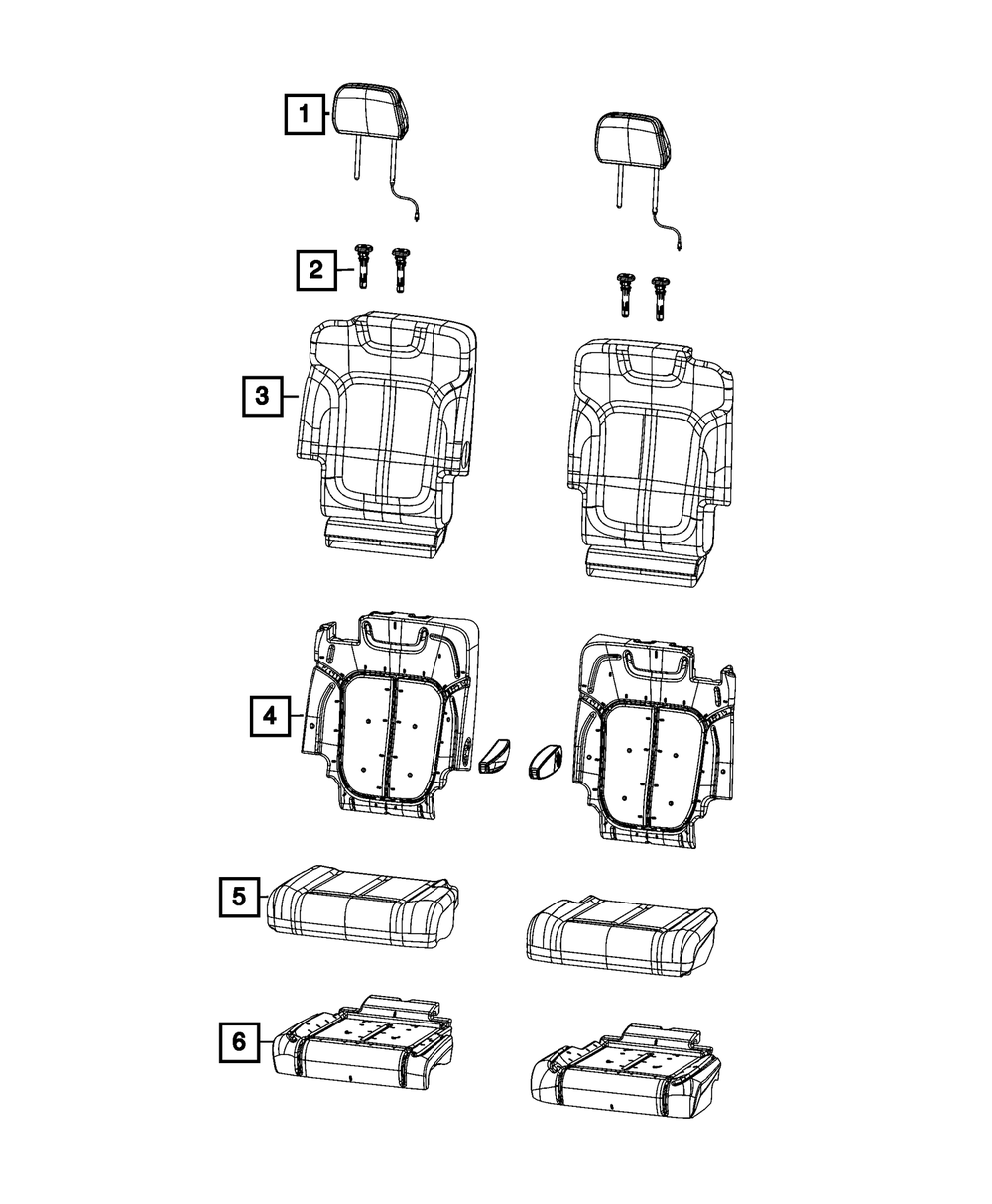 1

2

3

4

5

6