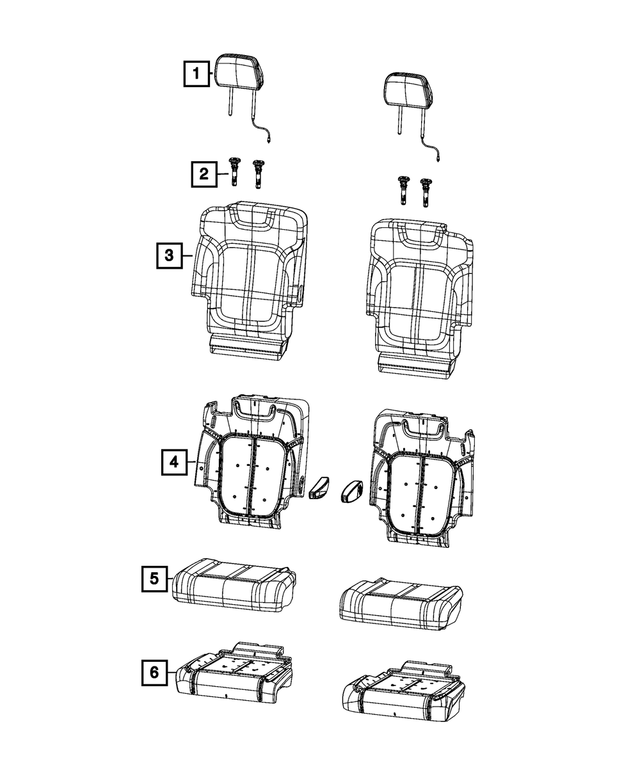 1
2
3
4
5
6