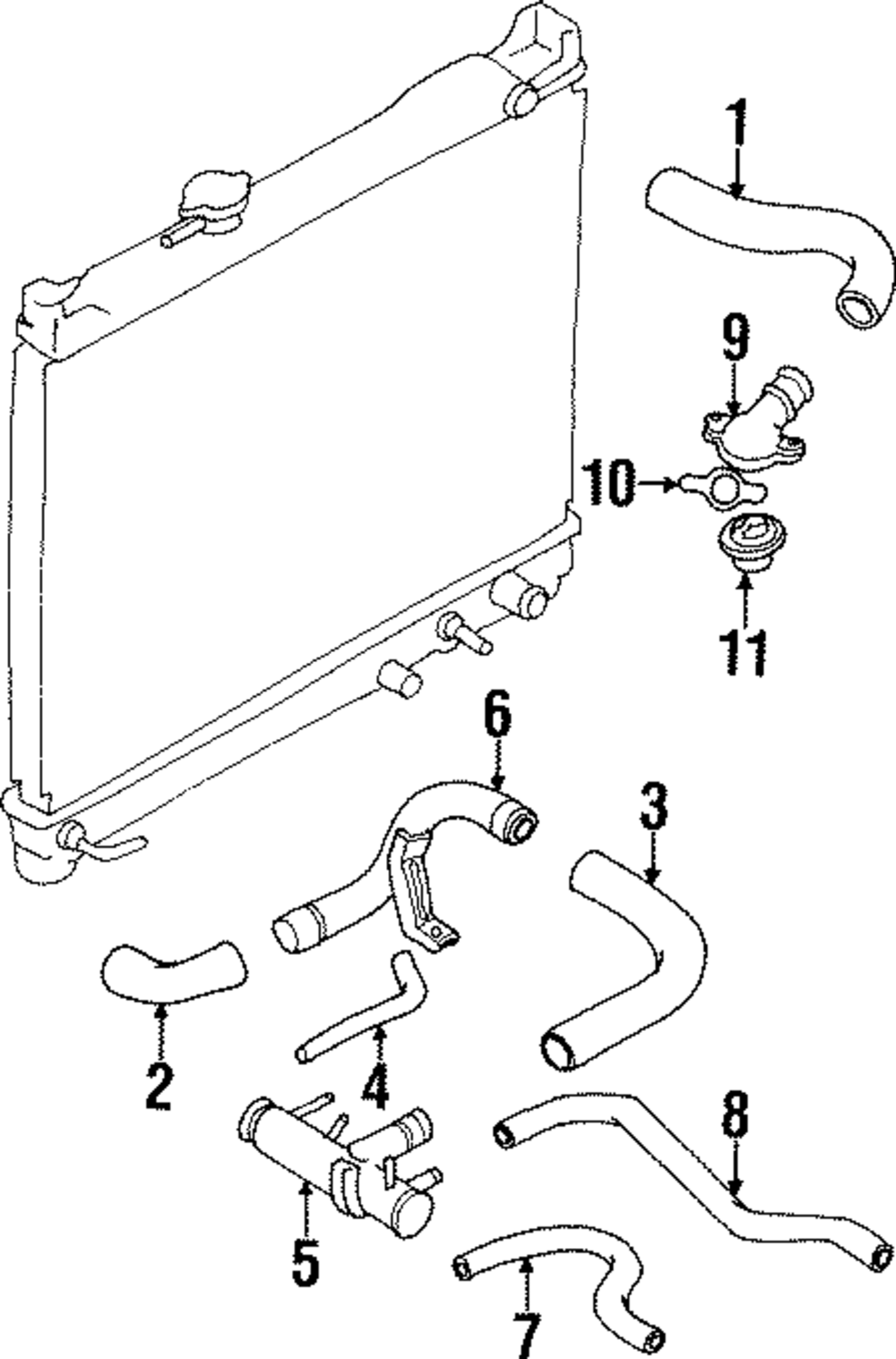 1
9
10
11
6
3
2
4
8
5
7