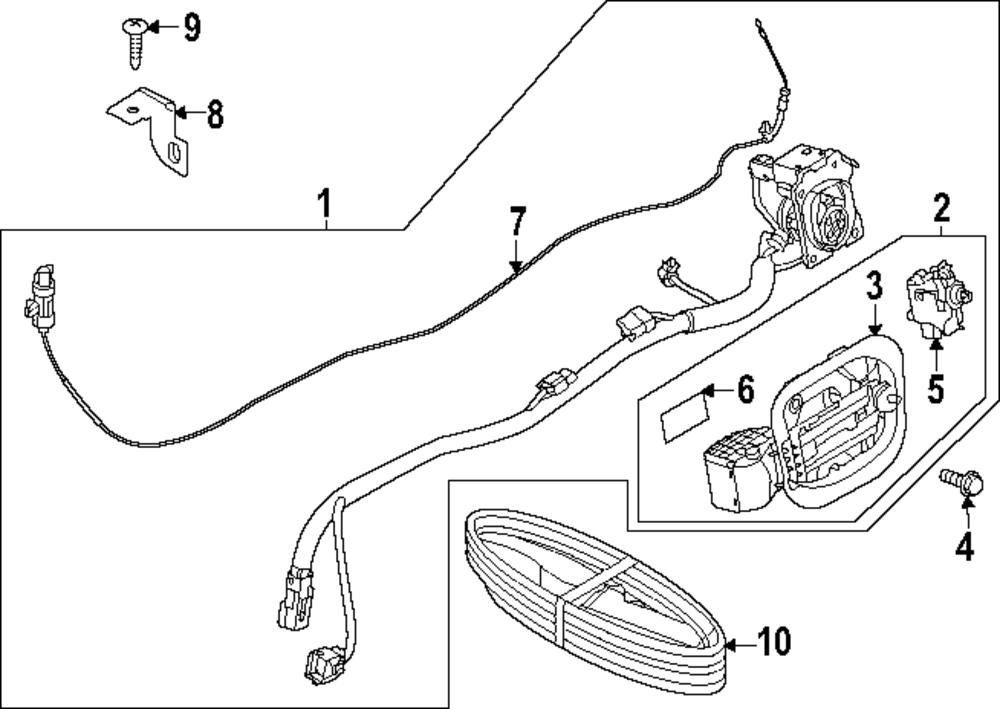 9
8
1
7
2
3
5
6
4
10