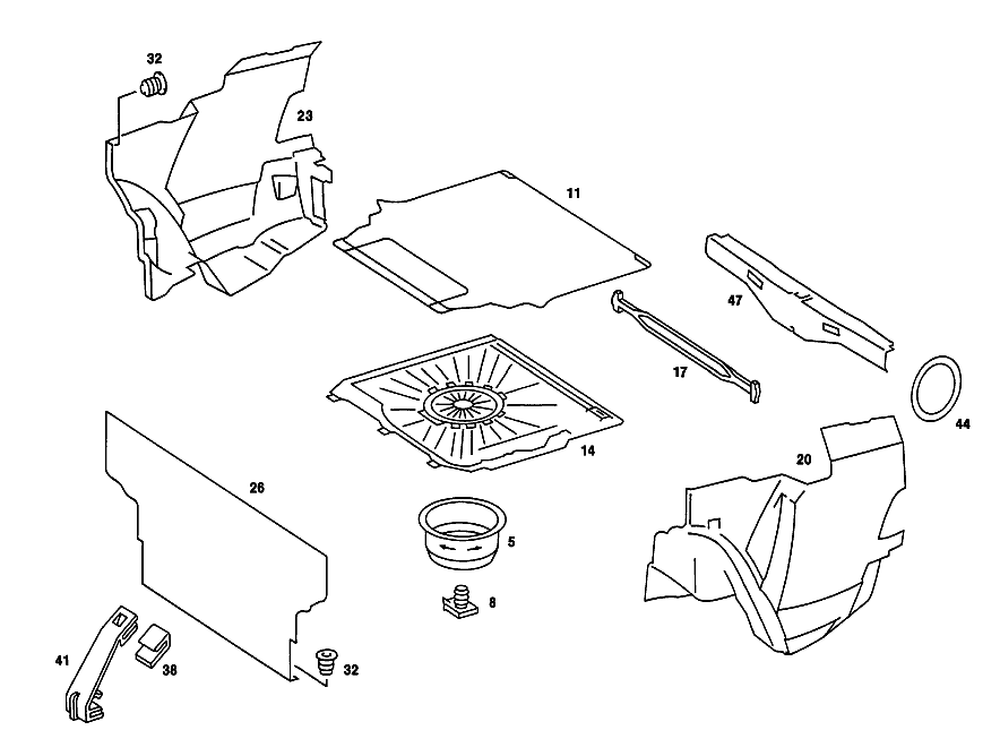 32
23
11
47
17
44
14
20
26
5
8
41
38
32