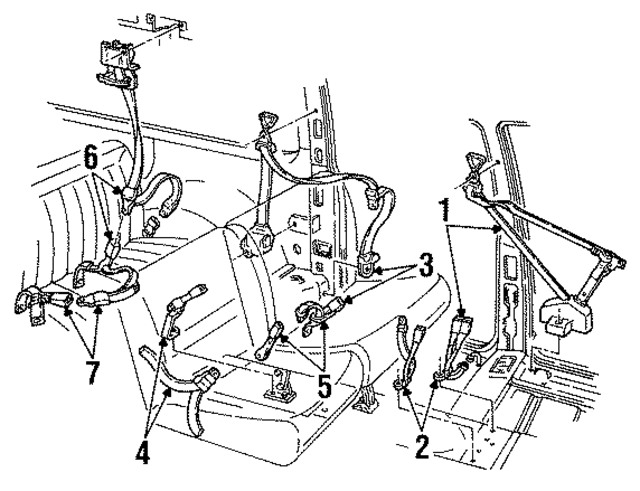 6
1
3
7
5
4
2