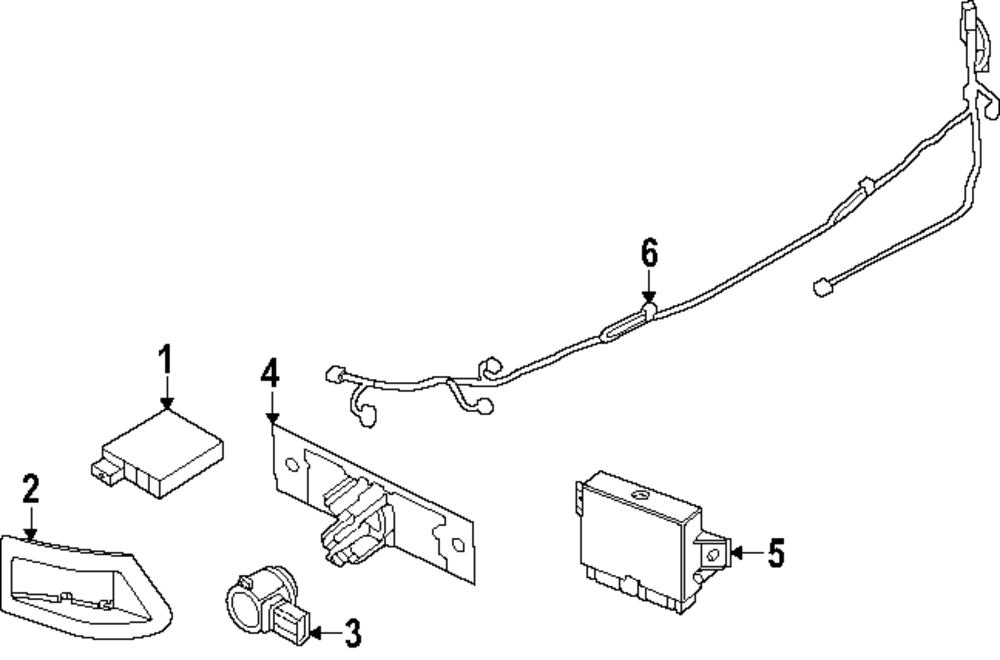 6
1
4
2
5
3