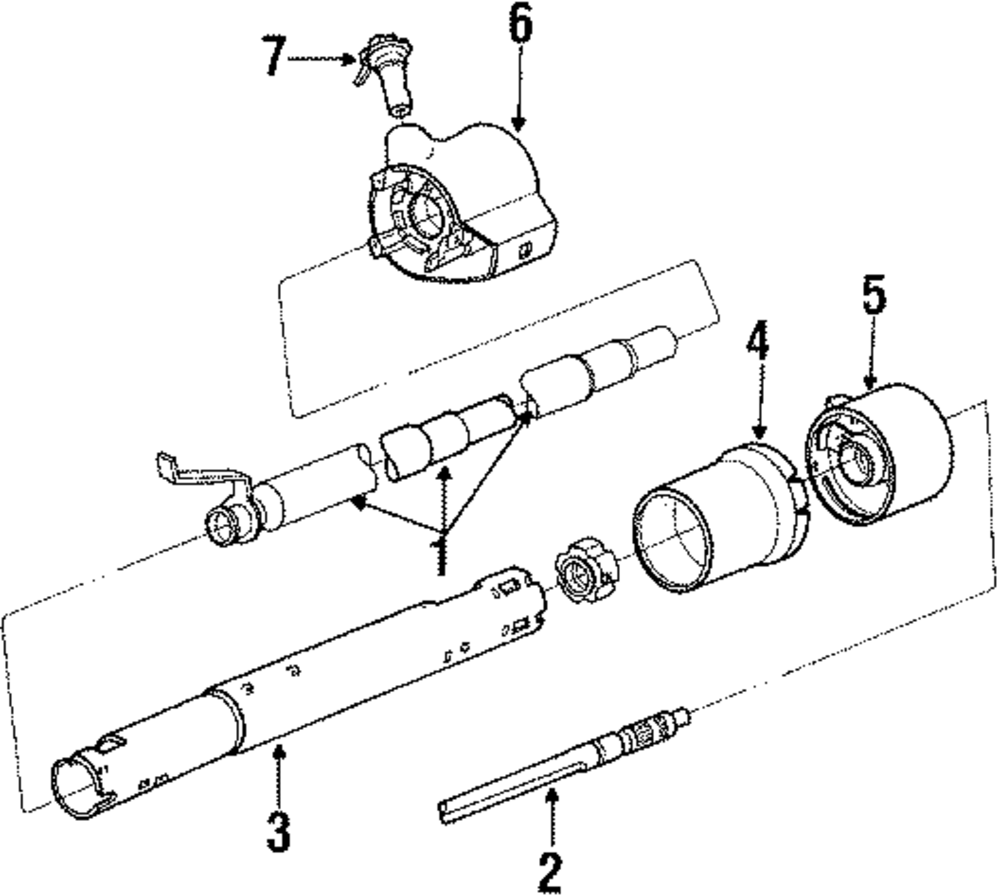 7
6
5
4
1
3
2