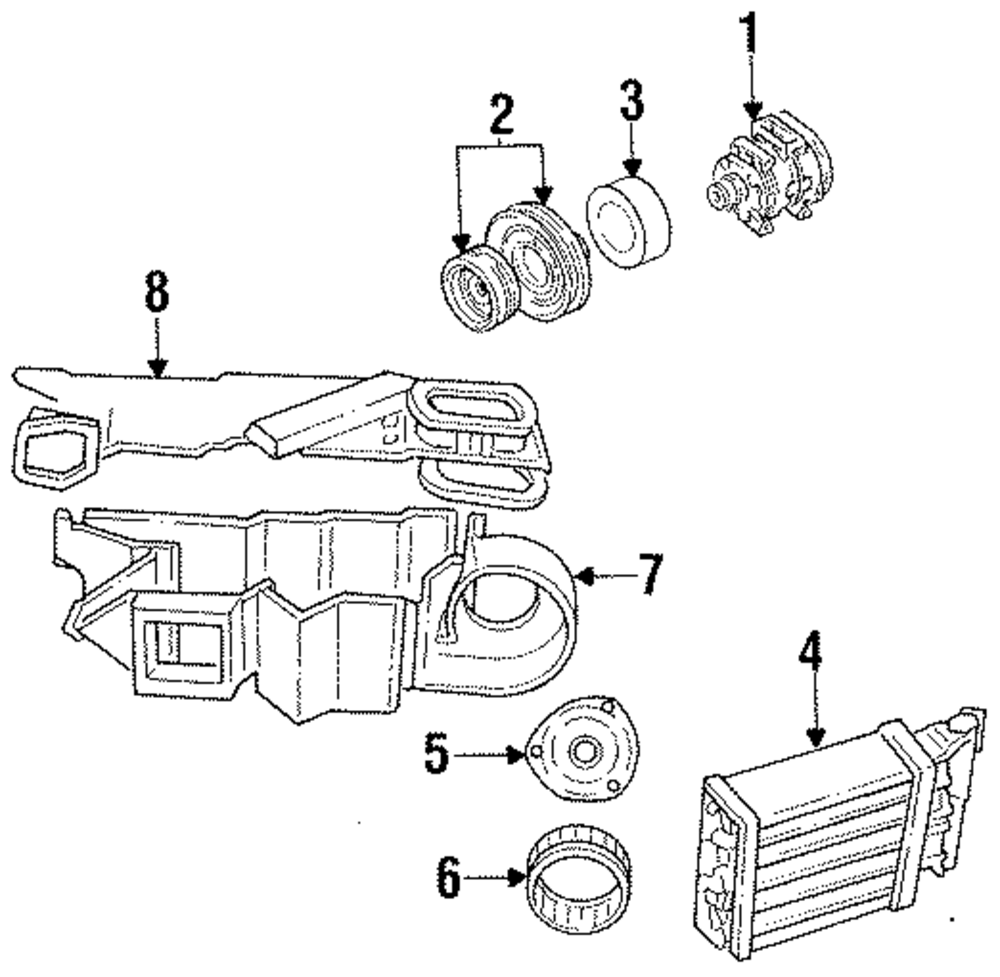 1
2
3
8
7
4
5
6