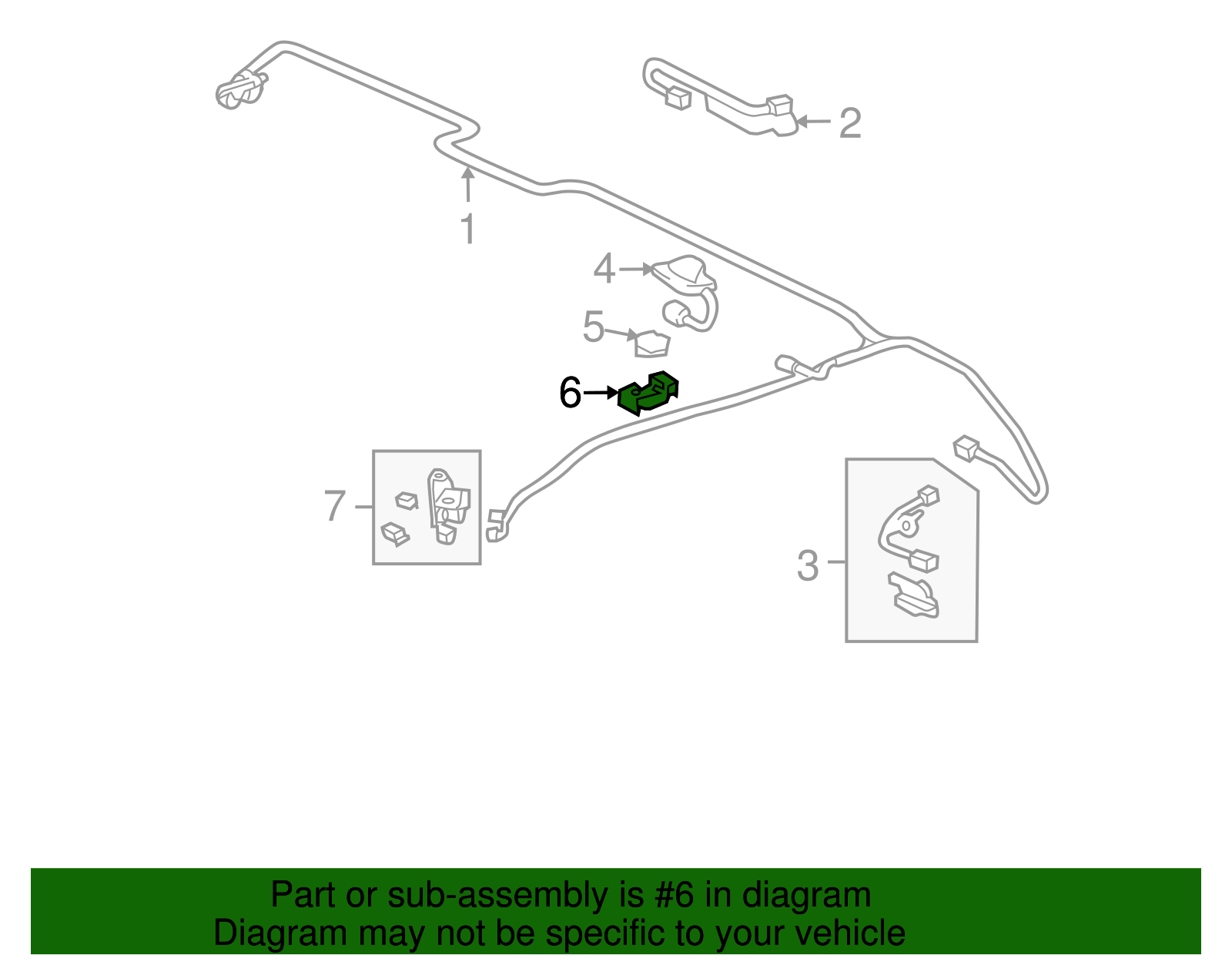 2
1
4
5
6
7
3

Part or sub-assembly is #6 in diagram
Diagram may not be specific to your vehicle