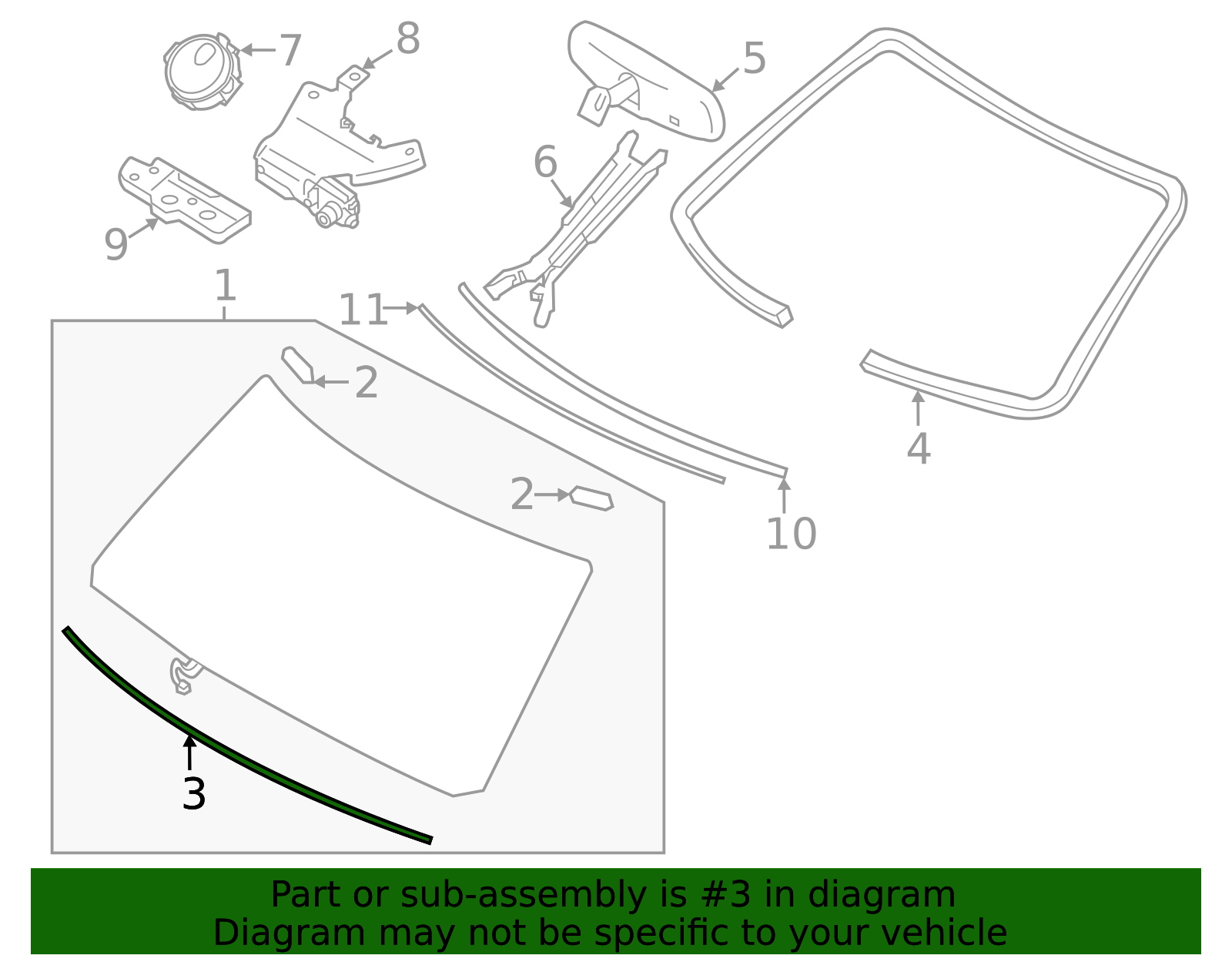 7
8
5
6
9
1
11
2
2
4
10
3

Part or sub-assembly is #3 in diagram
Diagram may not be specific to your vehicle