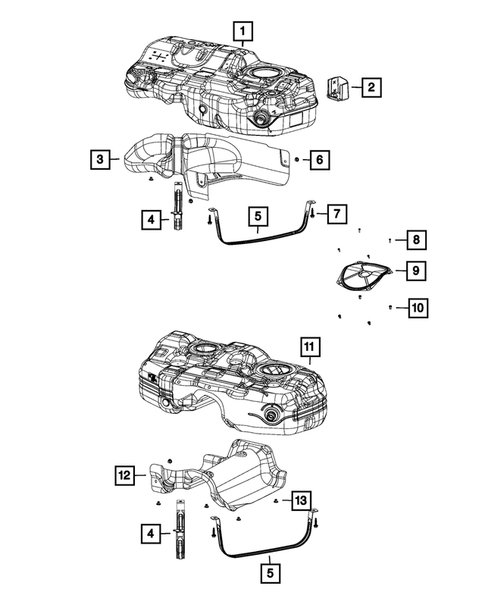 1
2
3
6
4
5
7
8
9
10
11
12
13
4
5