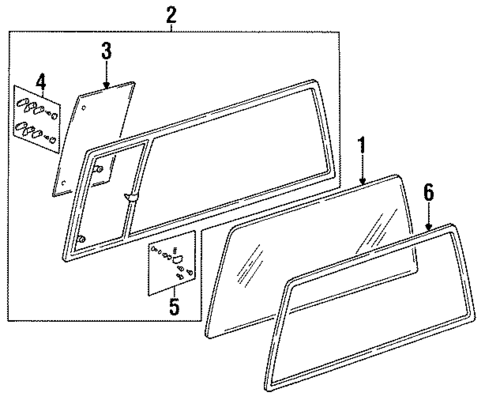 2
3
4
1
6
5