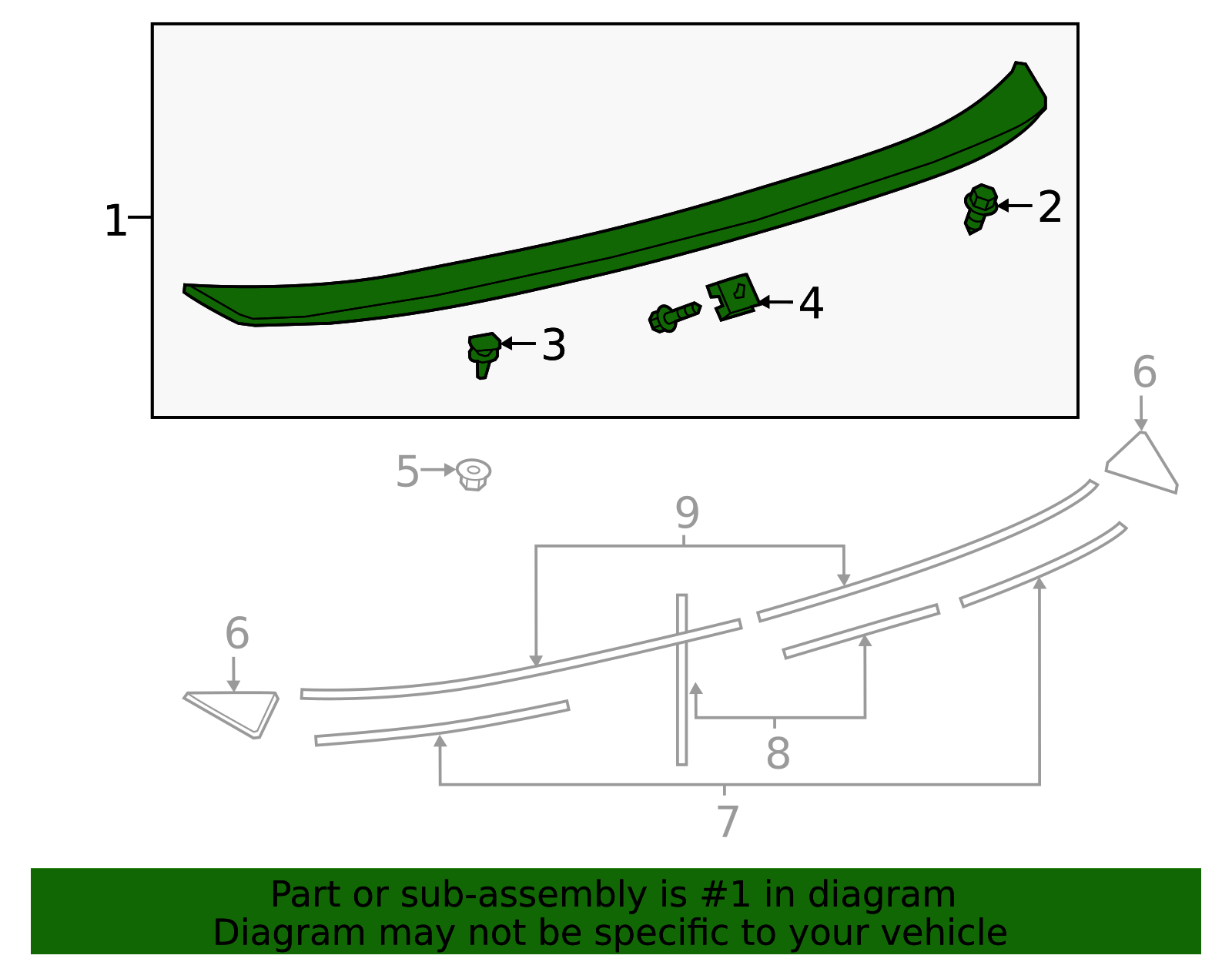 1
2
4
3
6
5
9
6
8
7

Part or sub-assembly is #1 in diagram
Diagram may not be specific to your vehicle