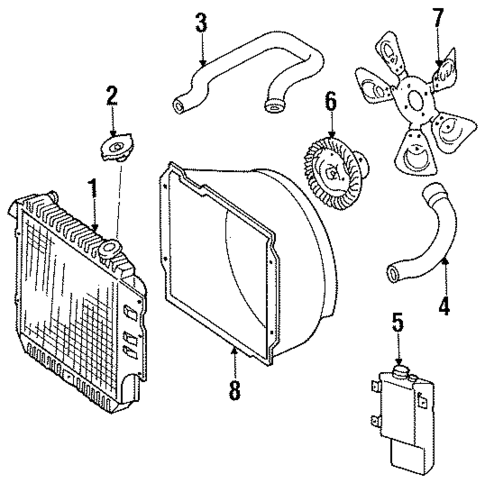 3
7
2
6
1
4
5
8