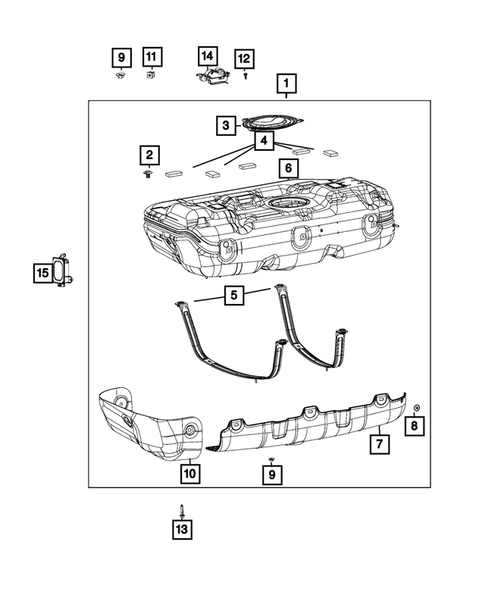 9
11
14
12
1
3
4
2
6
15
5
8
7
10
9
13