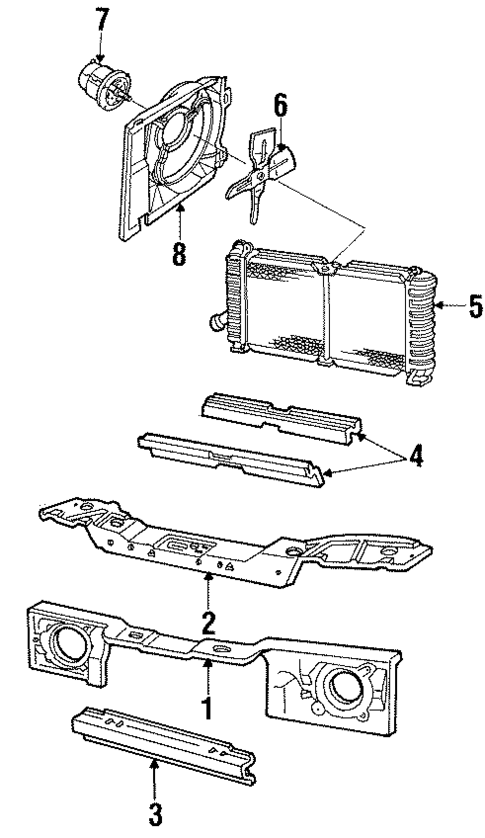 7
6
8
5
4
2
1
3