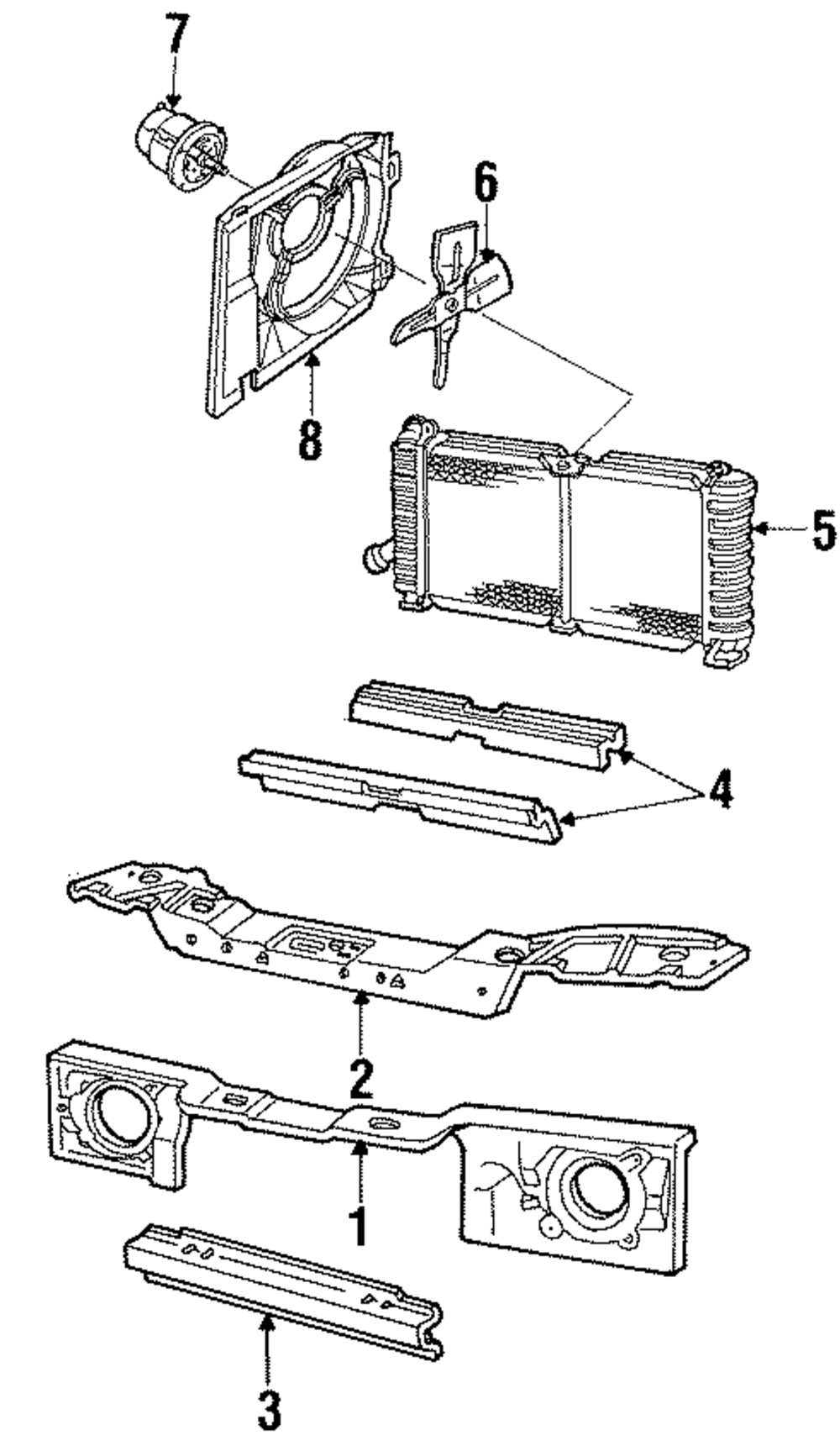 7
6
8
5
4
2
1
3