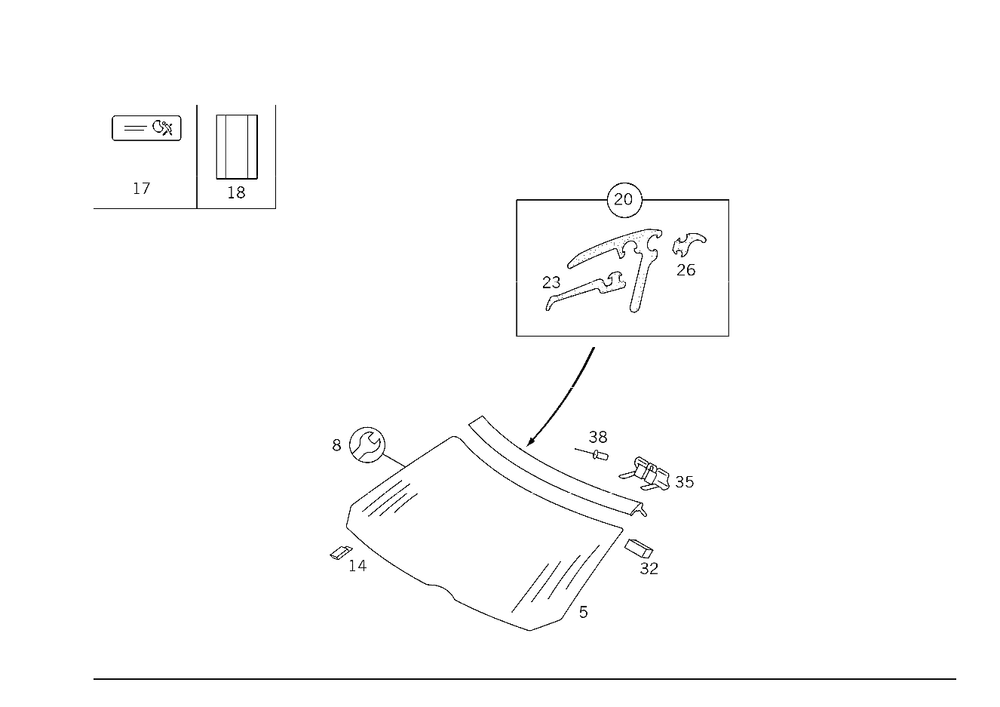 17
18
20
23
26
8
38
35
14
32
5