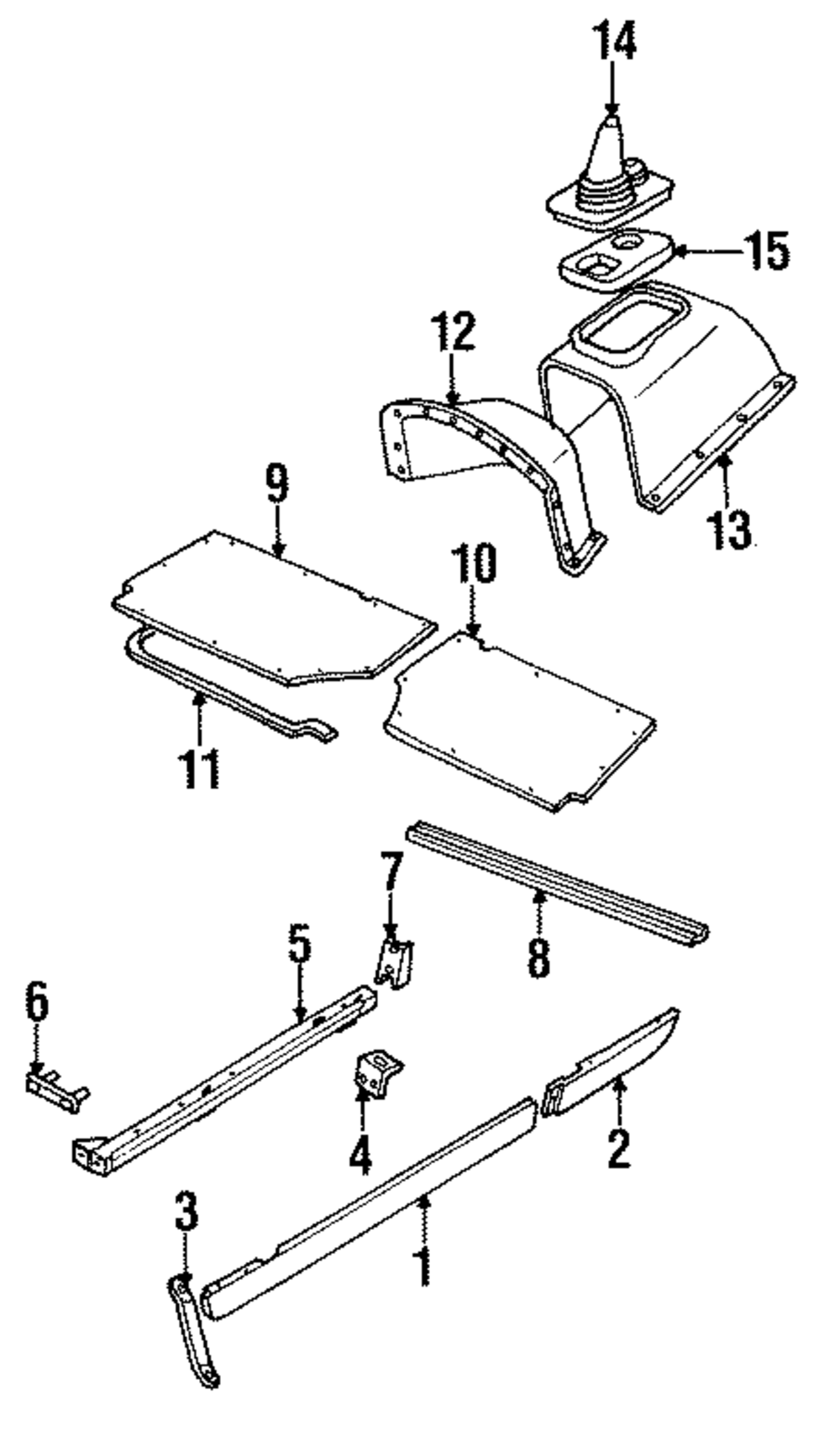 14
15
12
13
9
10
11
7
8
5
6
4
2
3
1