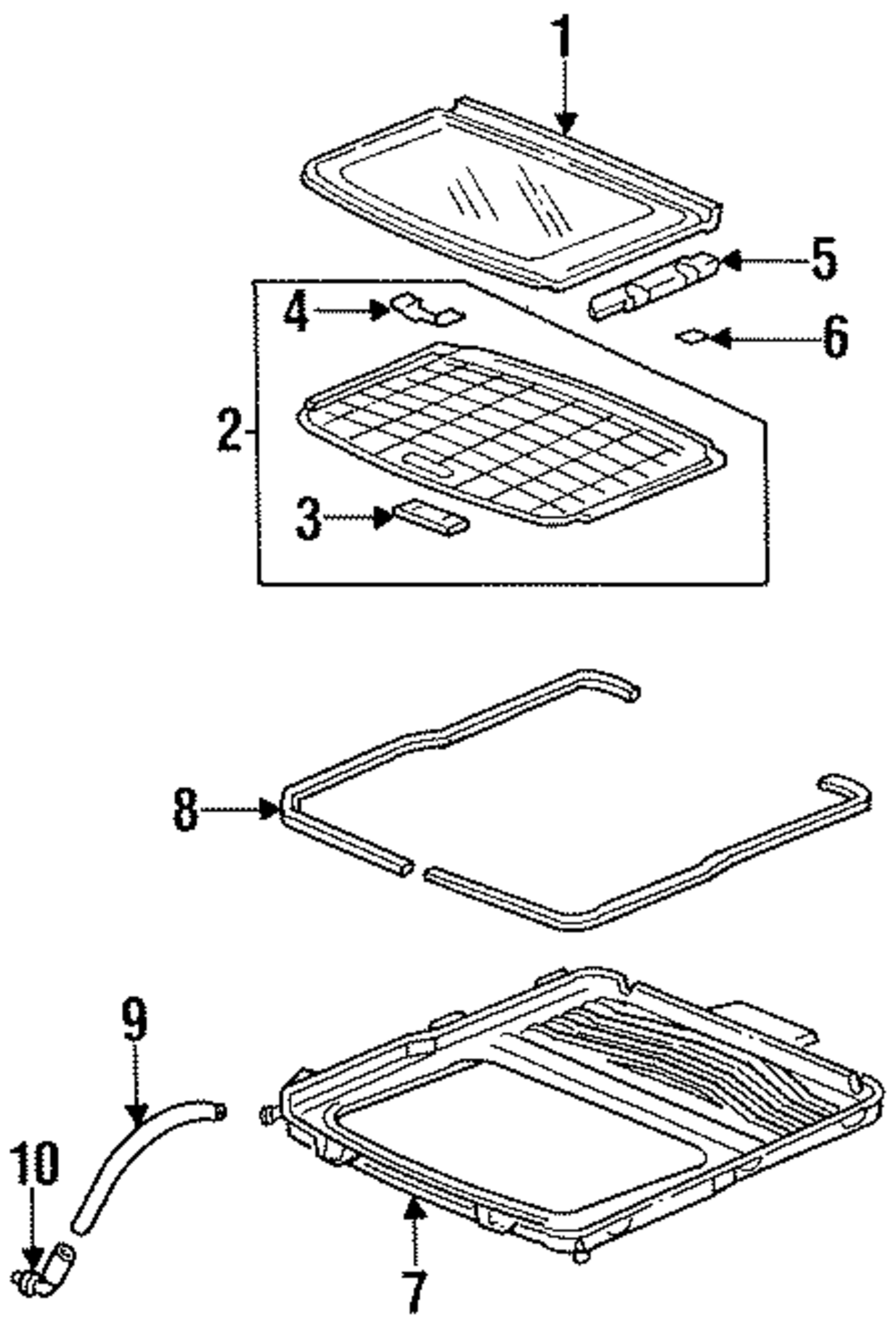 1
5
4
6
2
3
8
9
10
7