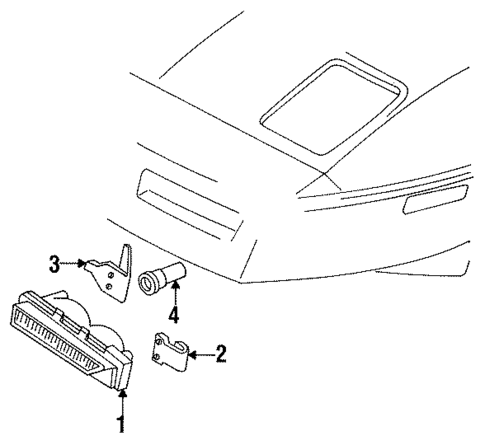 3
4
2
1