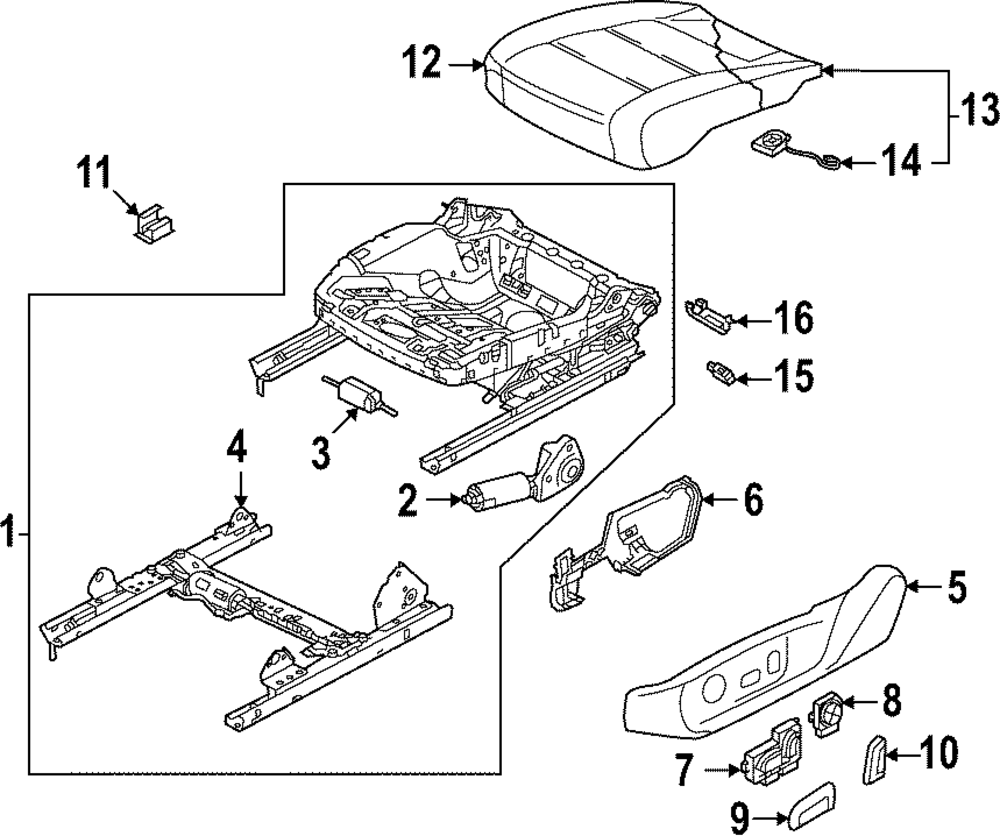 12
13
14
11
16
15
3
4
2
6
1
5
8
7
10
9