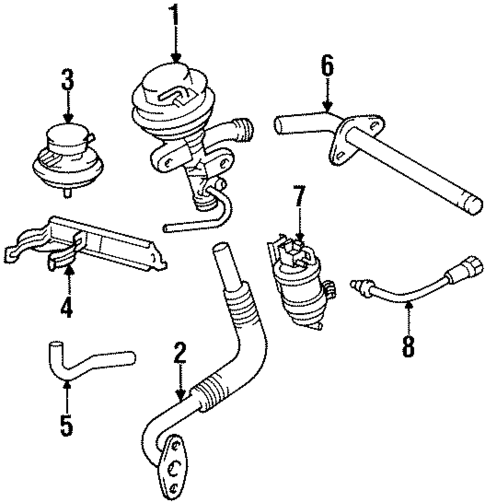 1
3
6
7
4
8
2
5