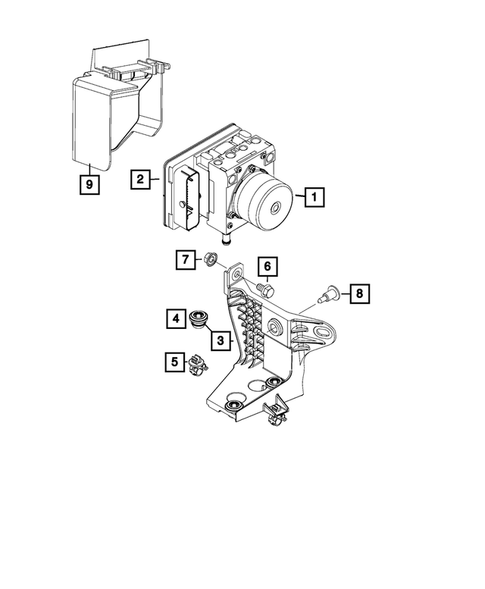 9
2
1
7
6
8
4
3
5