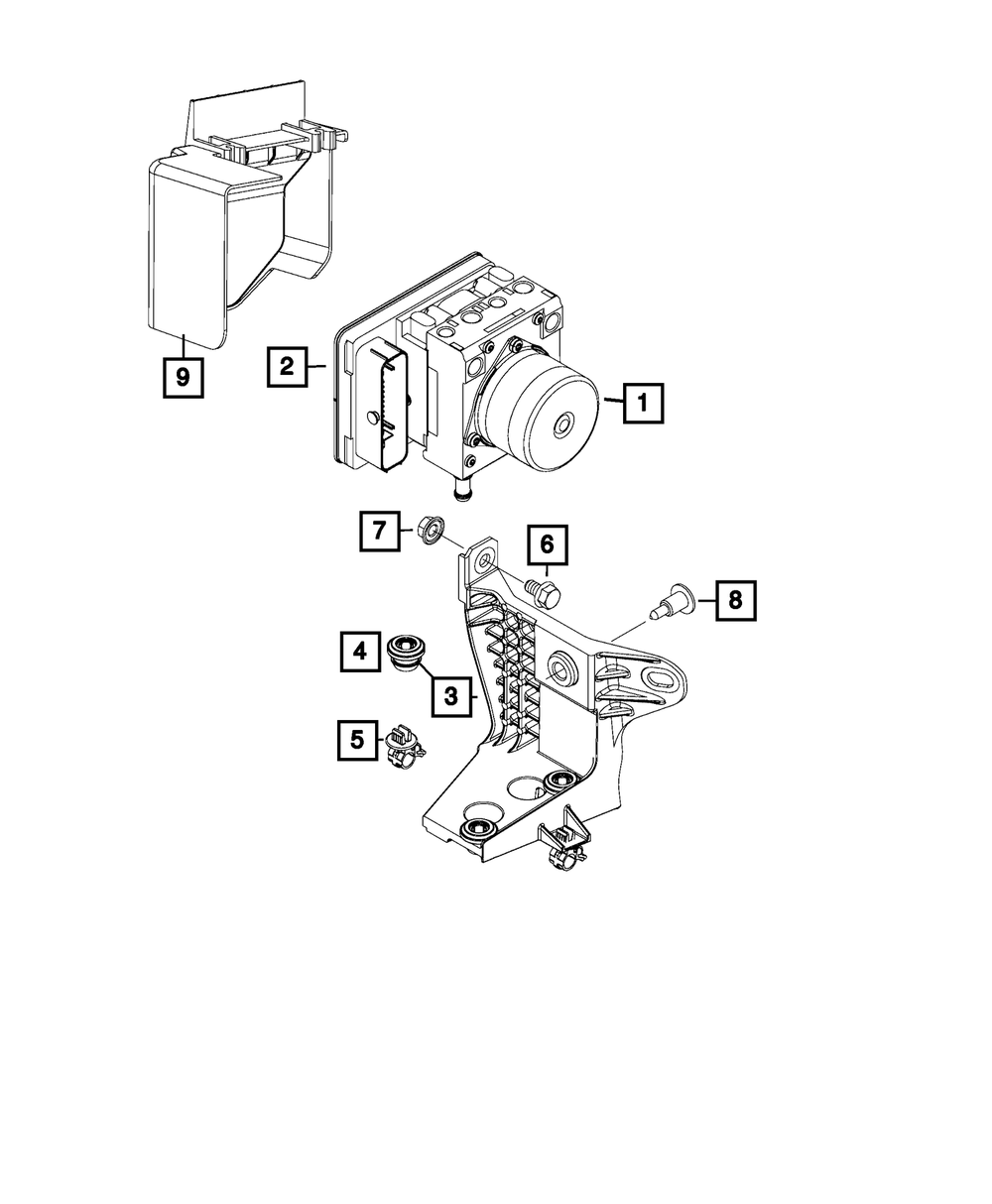 9
2
1
7
6
8
4
3
5