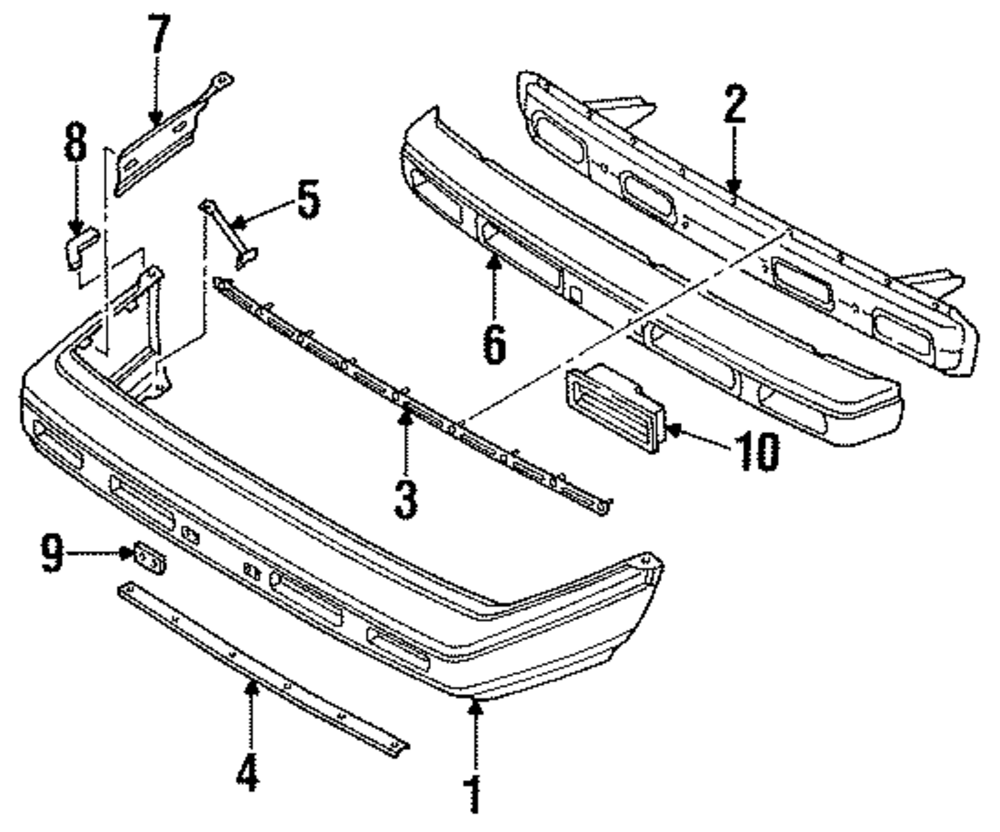 7
2
8
5
6
3
10
9
4
1