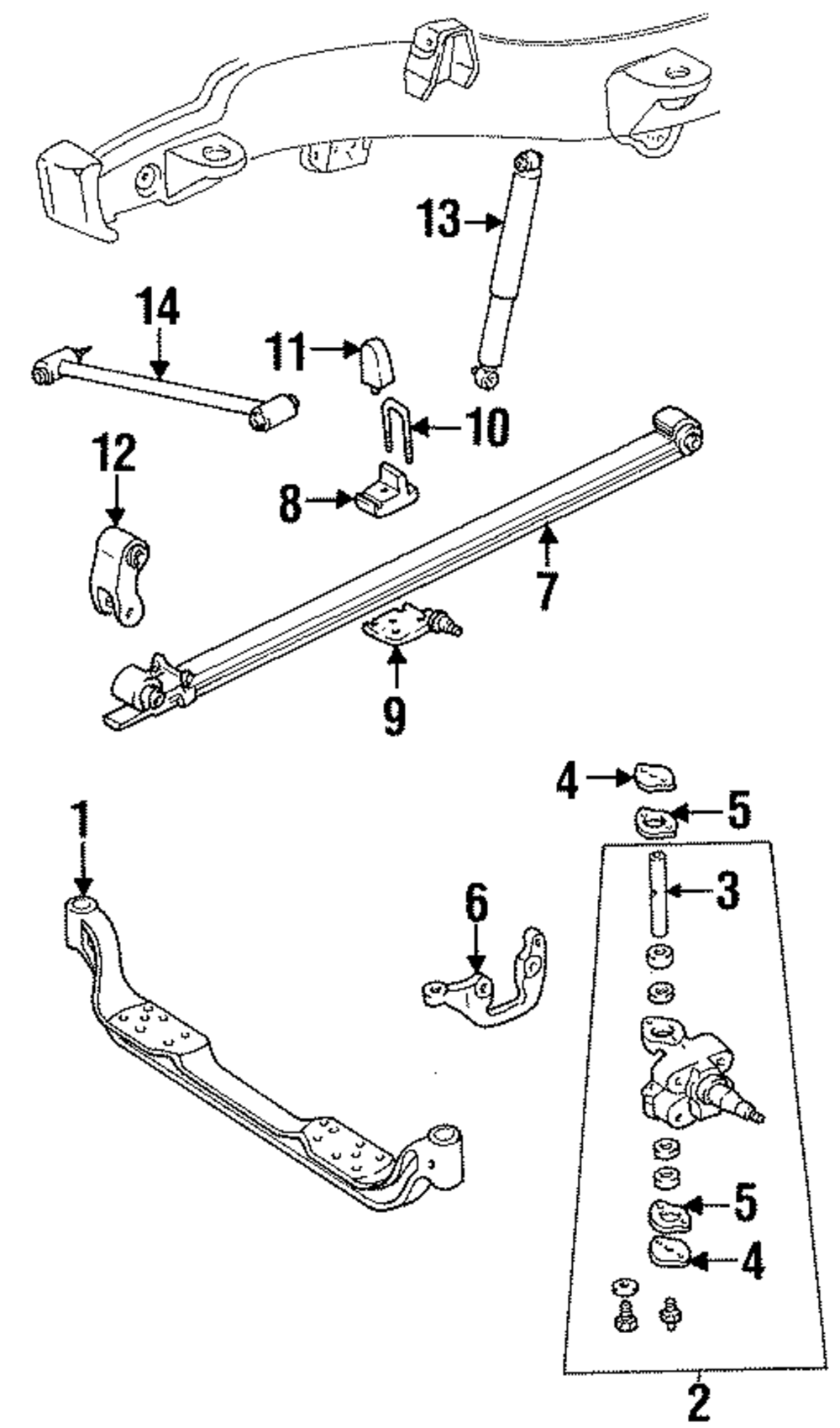 13
14
11
10
12
8
7
9
4
5
1
3
6
5
4
2