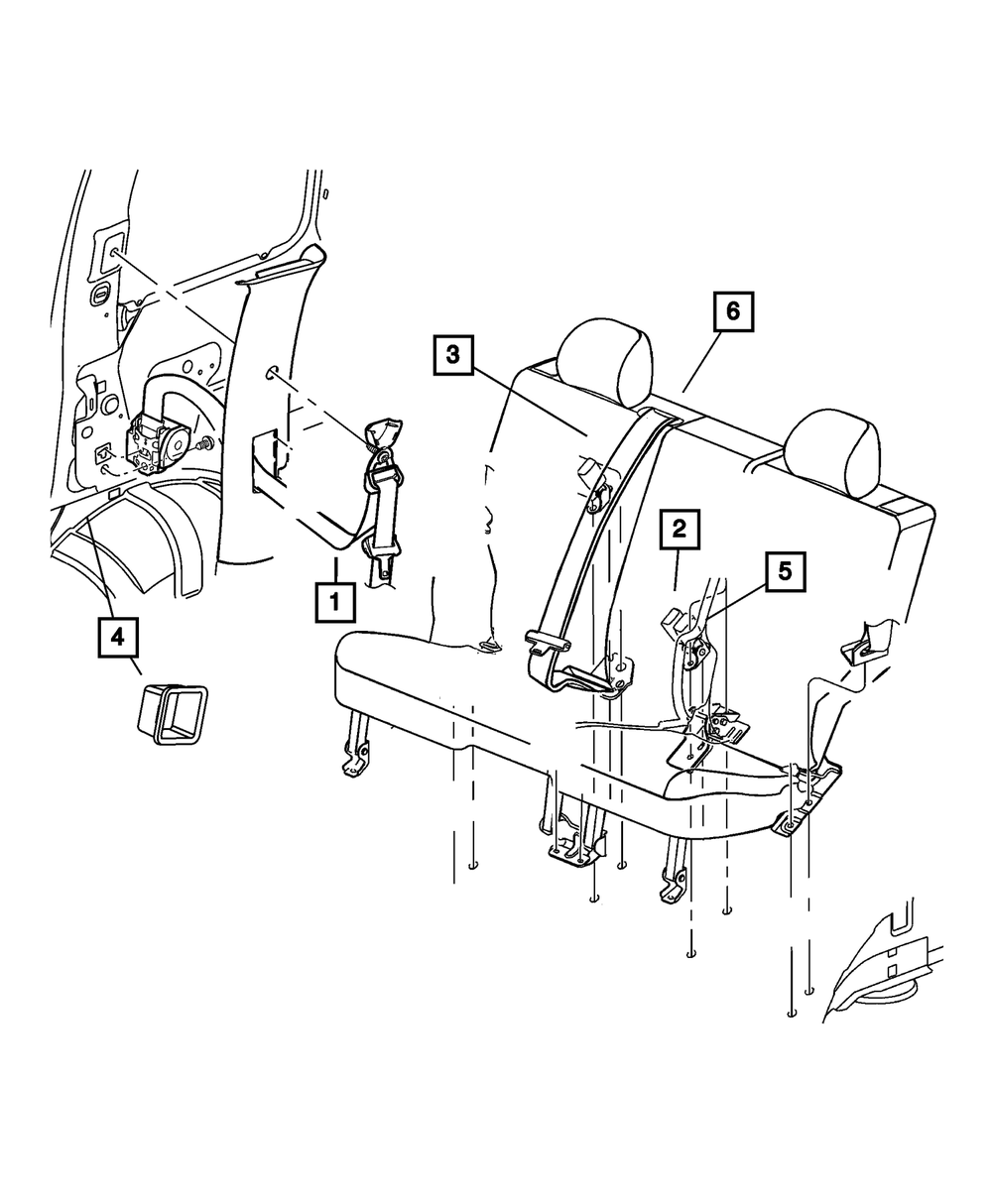 6
3
2
5
1
4