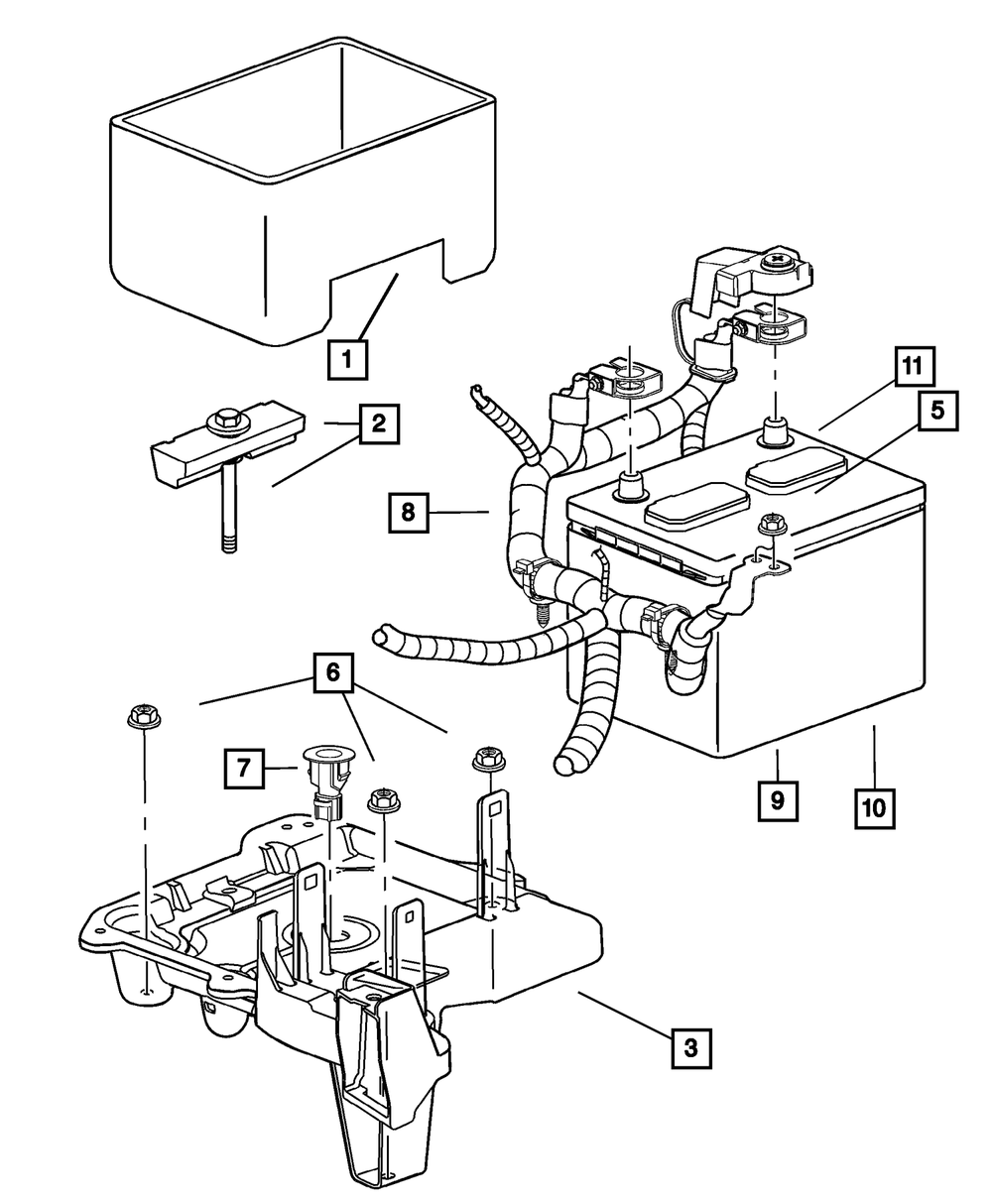 1
2
11
5
8
6
7
9
10
3