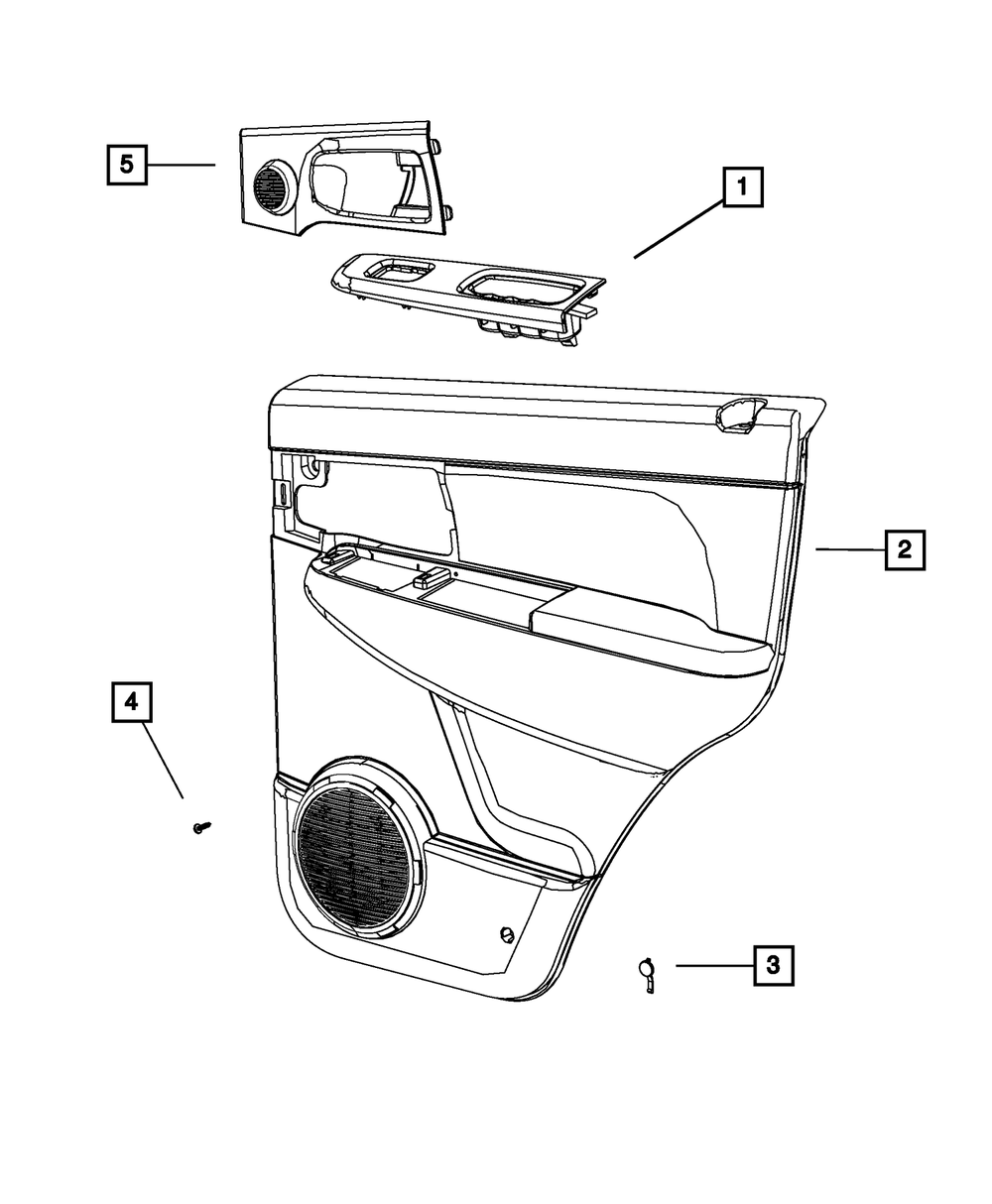 5

1

2

4

3