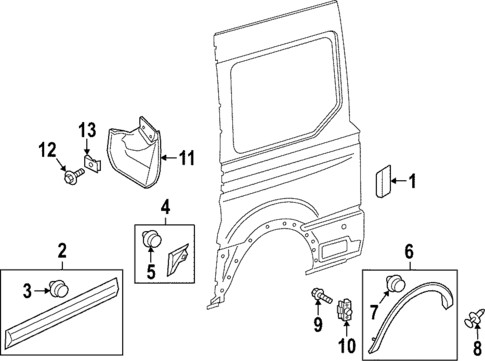 13
12
11
1
4
5
2
3
6
7
9
10
8